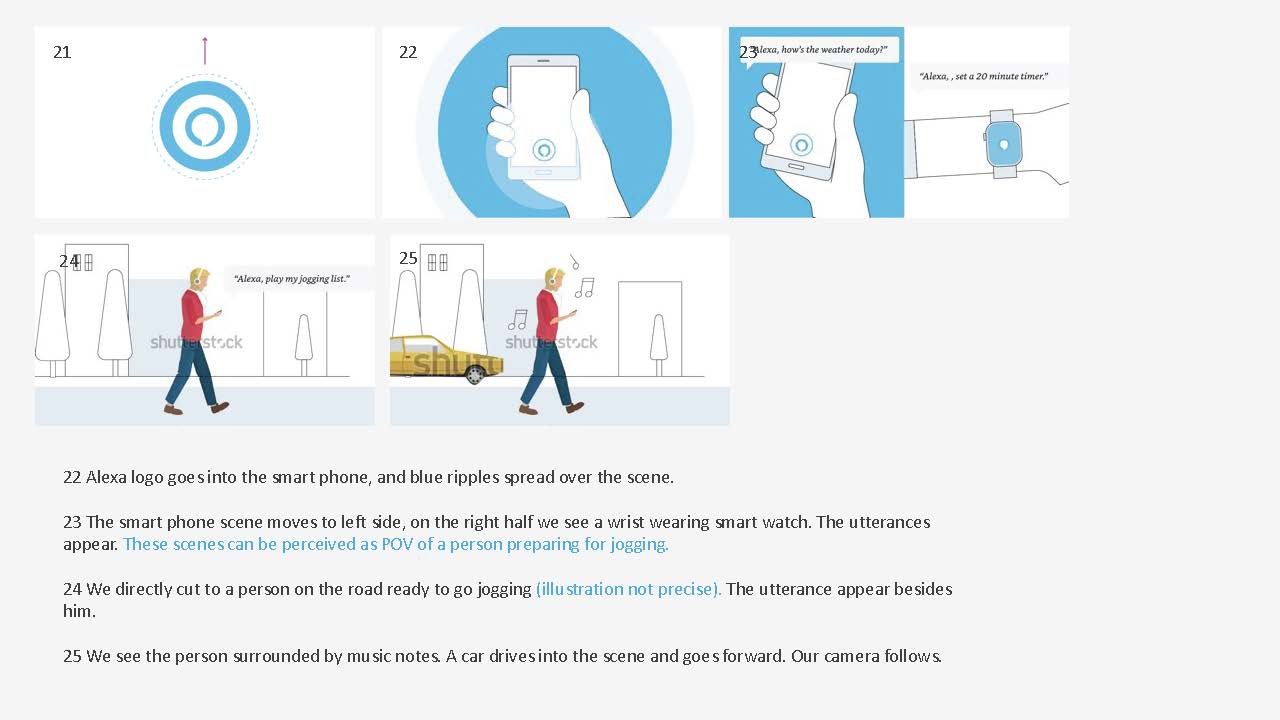 21

22

23 "Alexa, how's the weather today?"

"Alexa, , set a 20 minute timer."

24

"Alexa, play my jogging list."

shutterstock

25

shutterstock

22 Alexa logo goes into the smart phone, and blue ripples spread over the scene.

23 The smart phone scene moves to left side, on the right half we see a wrist wearing smart watch. The utterances appear. These scenes can be perceived as POV of a person preparing for jogging.

24 We directly cut to a person on the road ready to go jogging (illustration not precise). The utterance appear besides him.

25 We see the person surrounded by music notes. A car drives into the scene and goes forward. Our camera follows.