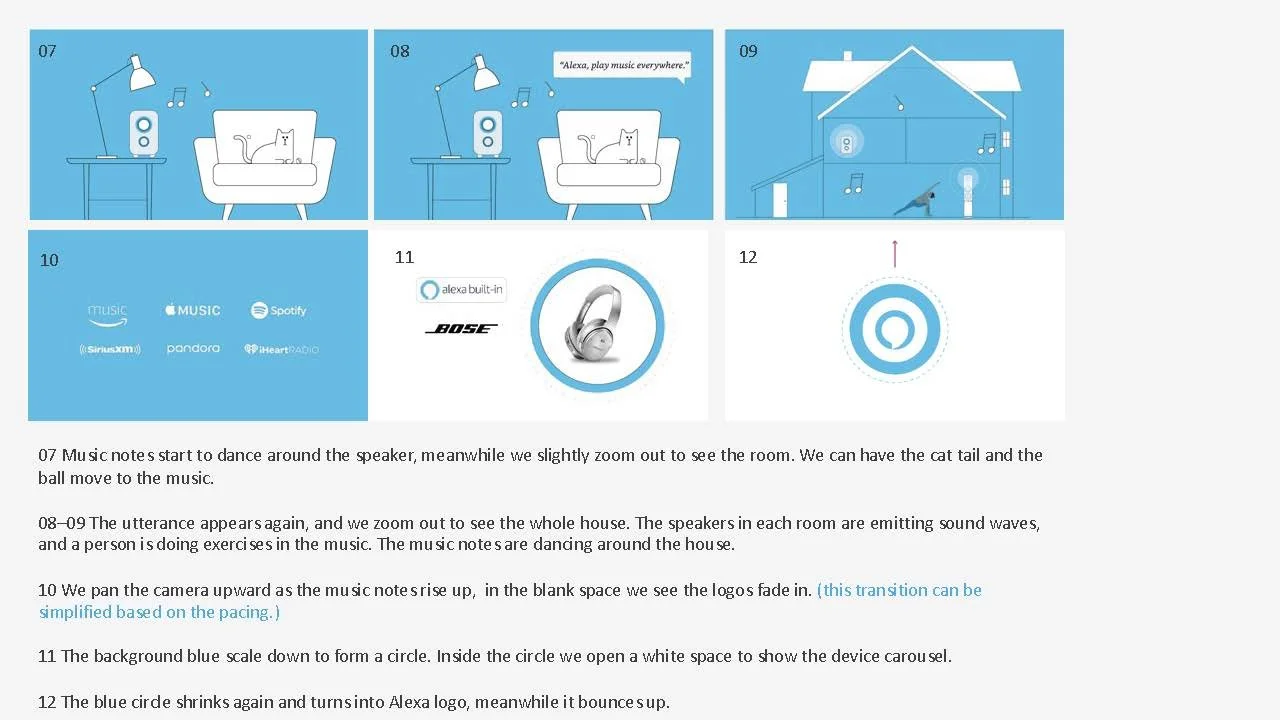 07

08

"Alexa, play music everywhere."

09

10

music

MUSIC

Spotify

SiriusXM

pandora

iHeartRADIO

11

alexa built-in

BOSE

12

07 Music notes start to dance around the speaker, meanwhile we slightly zoom out to see the room. We can have the cat tail and the ball move to the music.

08–09 The utterance appears again, and we zoom out to see the whole house. The speakers in each room are emitting sound waves, and a person is doing exercises in the music. The music notes are dancing around the house.

10 We pan the camera upward as the music notes rise up, in the blank space we see the logos fade in. (this transition can be simplified based on the pacing.)

11 The background blue scale down to form a circle. Inside the circle we open a white space to show the device carousel.

12 The blue circle shrinks again and turns into Alexa logo, meanwhile it bounces up.