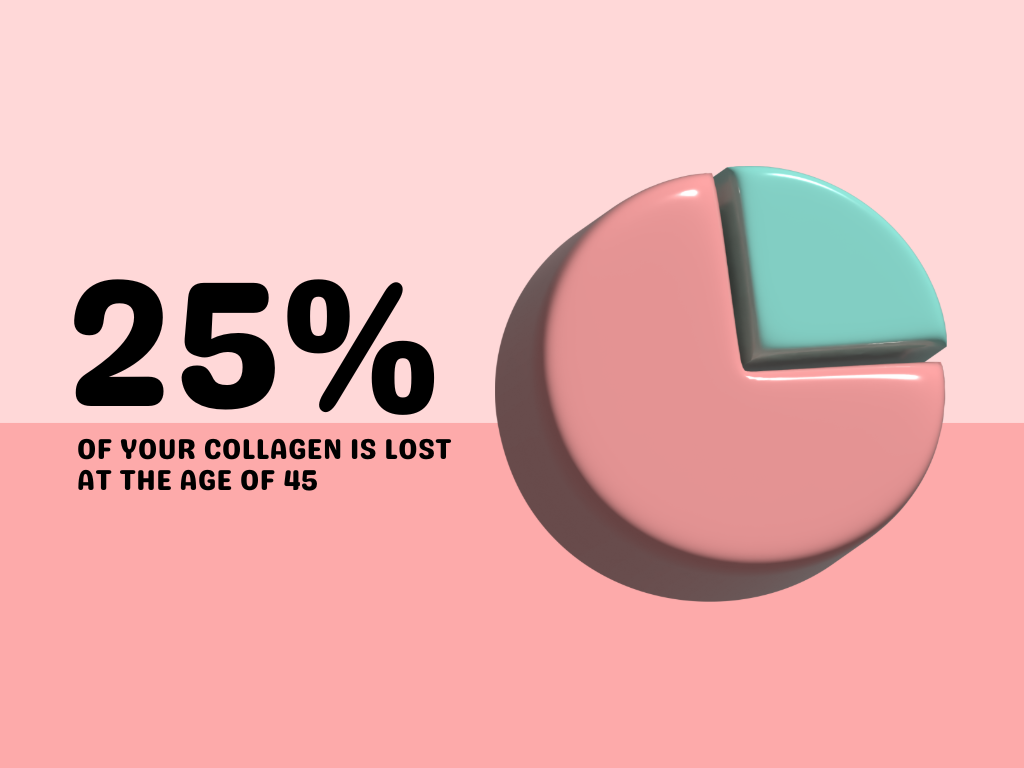 25%

OF YOUR COLLAGEN IS LOST AT THE AGE OF 45