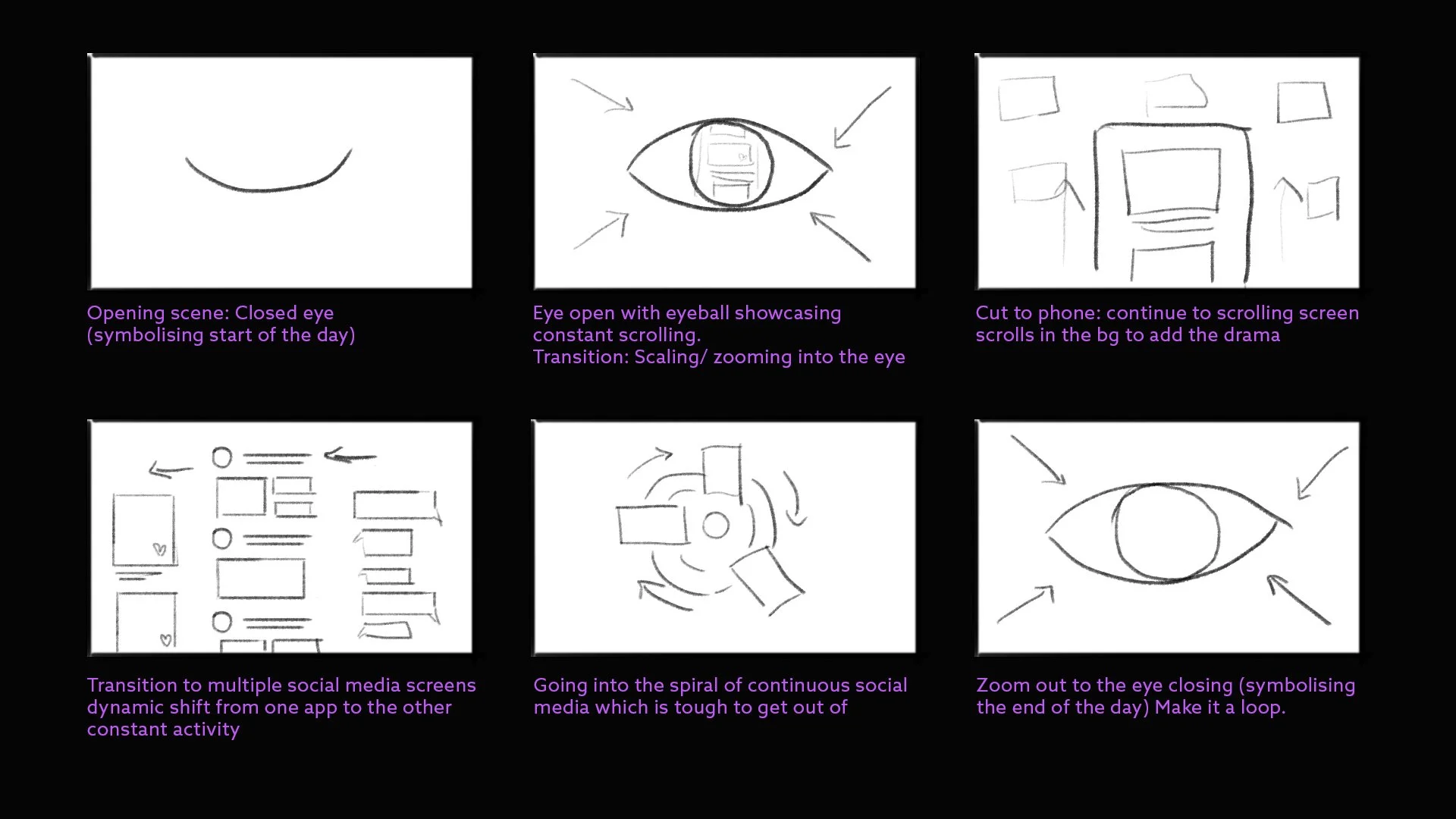 Opening scene: Closed eye (symbolising start of the day)

Eye open with eyeball showcasing constant scrolling.
Transition: Scaling/ zooming into the eye

Cut to phone: continue to scrolling screen scrolls in the bg to add the drama

Transition to multiple social media screens dynamic shift from one app to the other constant activity

Going into the spiral of continuous social media which is tough to get out of

Zoom out to the eye closing (symbolising the end of the day) Make it a loop.