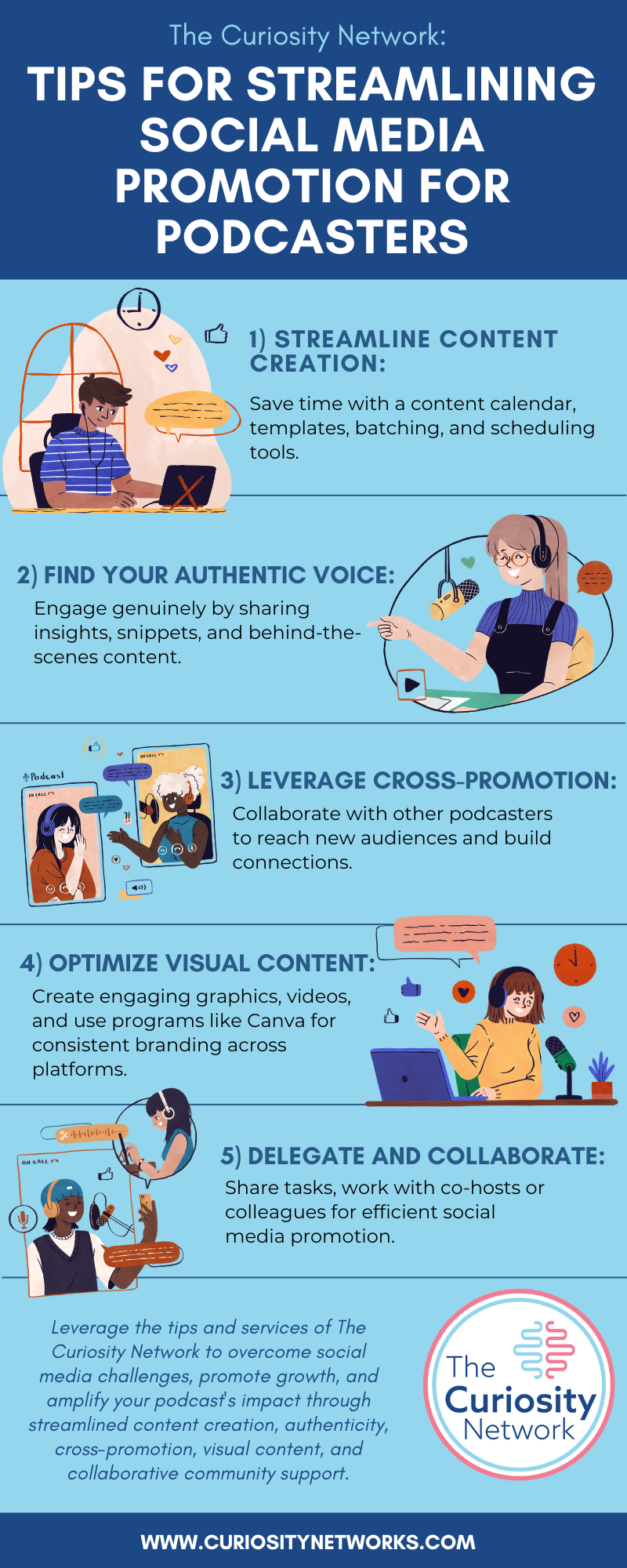 The Curiosity Network:

TIPS FOR STREAMLINING SOCIAL MEDIA PROMOTION FOR PODCASTERS

1) STREAMLINE CONTENT CREATION:

Save time with a content calendar, templates, batching, and scheduling tools.

2) FIND YOUR AUTHENTIC VOICE:

Engage genuinely by sharing insights, snippets, and behind-the-scenes content.

Podcast

ON CALL

ON CALL

3) LEVERAGE CROSS-PROMOTION:

Collaborate with other podcasters to reach new audiences and build connections.

4) OPTIMIZE VISUAL CONTENT:

Create engaging graphics, videos, and use programs like Canva for consistent branding across platforms.

ON CALL

5) DELEGATE AND COLLABORATE:

Share tasks, work with co-hosts or colleagues for efficient social media promotion.

Leverage the tips and services of The Curiosity Network to overcome social media challenges, promote growth, and amplify your podcast's impact through streamlined content creation, authenticity, cross-promotion, visual content, and collaborative community support.

The Curiosity Network

WWW.CURIOSITYNETWORKS.COM