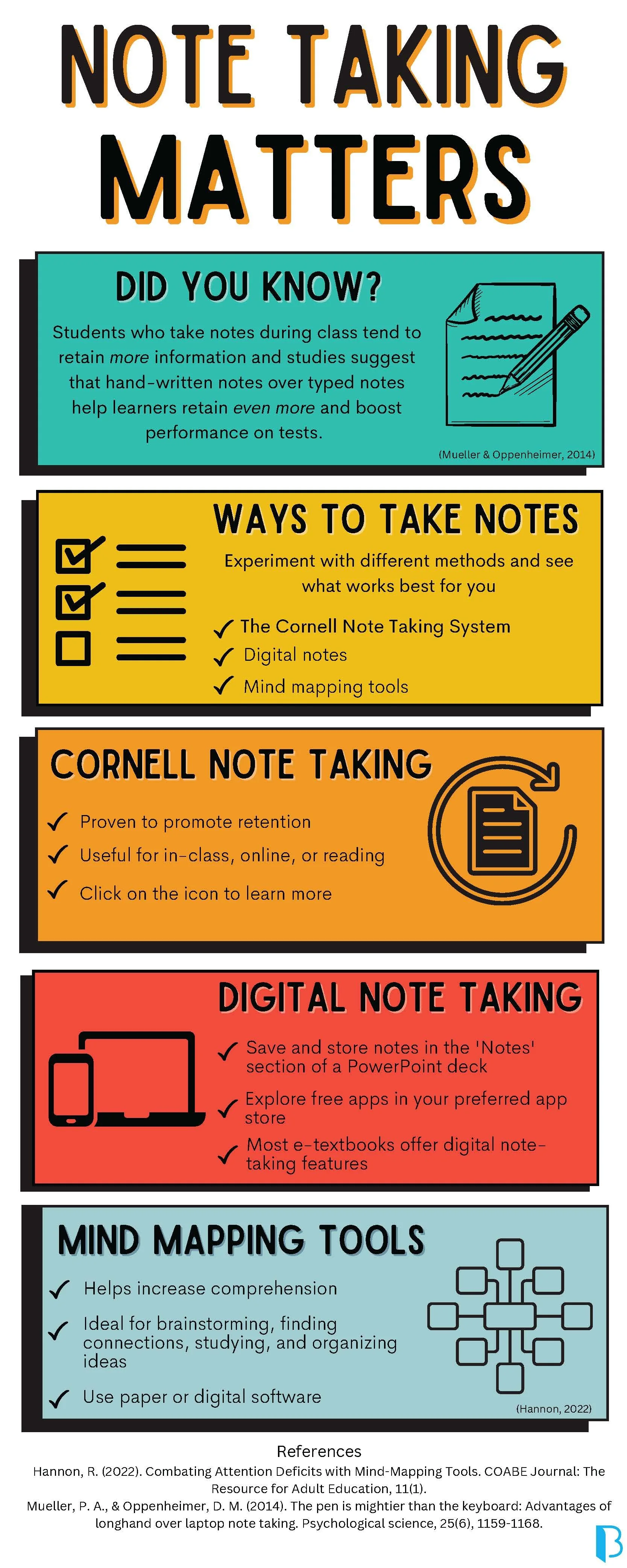 NOTE TAKING MATTERS

DID YOU KNOW?

Students who take notes during class tend to retain more information and studies suggest that hand-written notes over typed notes help learners retain even more and boost performance on tests.

(Mueller & Oppenheimer, 2014)

WAYS TO TAKE NOTES

Experiment with different methods and see what works best for you

✓ The Cornell Note Taking System
✓ Digital notes
✓ Mind mapping tools

CORNELL NOTE TAKING

✓ Proven to promote retention
✓ Useful for in-class, online, or reading
✓ Click on the icon to learn more

DIGITAL NOTE TAKING

✓ Save and store notes in the 'Notes' section of a PowerPoint deck
✓ Explore free apps in your preferred app store
✓ Most e-textbooks offer digital note-taking features

MIND MAPPING TOOLS

✓ Helps increase comprehension
✓ Ideal for brainstorming, finding connections, studying, and organizing ideas
✓ Use paper or digital software

(Hannon, 2022)

References

Hannon, R. (2022). Combating Attention Deficits with Mind-Mapping Tools. COABE Journal: The Resource for Adult Education, 11(1).

Mueller, P. A., & Oppenheimer, D. M. (2014). The pen is mightier than the keyboard: Advantages of longhand over laptop note taking. Psychological science, 25(6), 1159-1168.