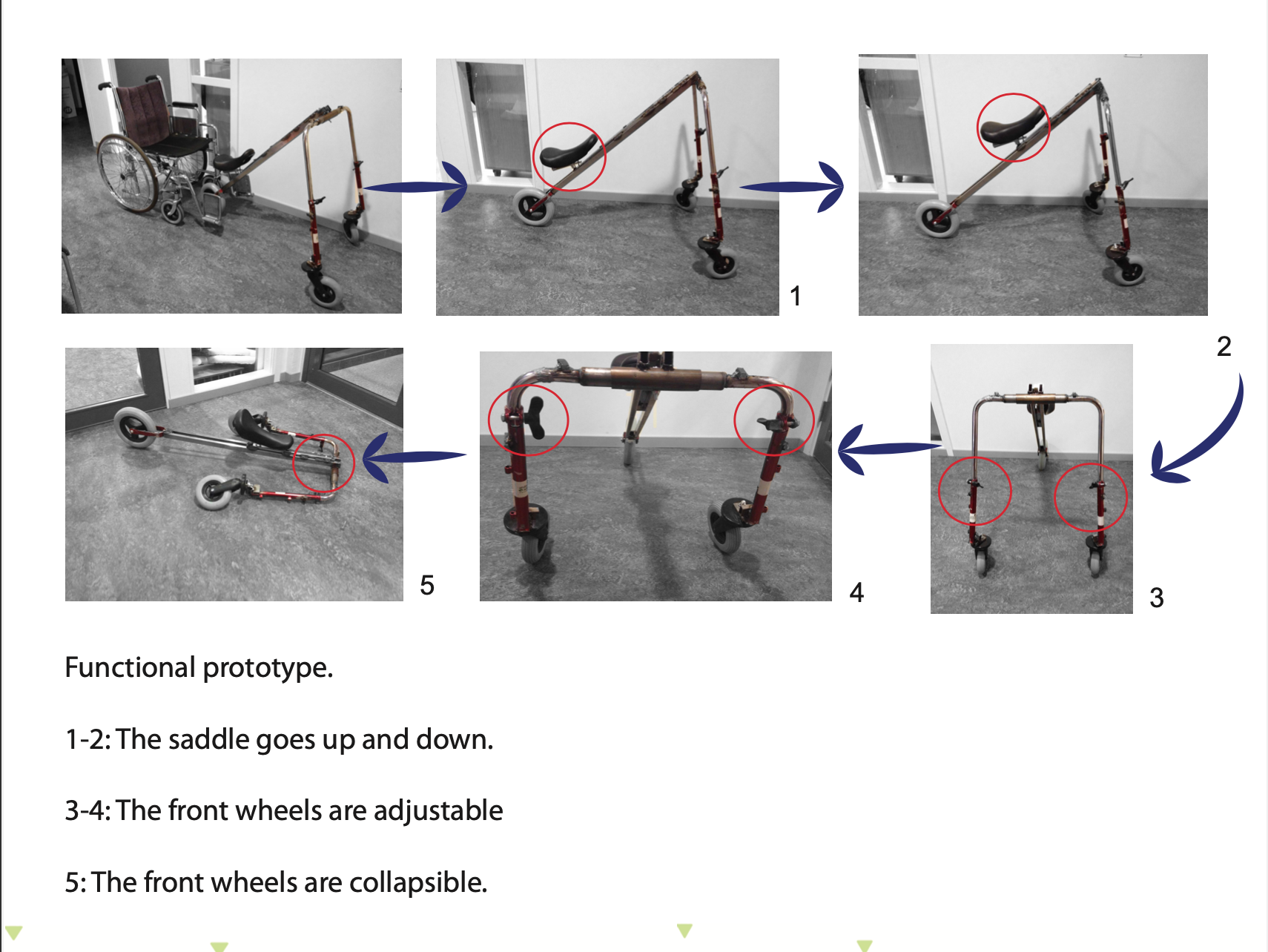 1

2

5

4

3

Functional prototype.

1-2: The saddle goes up and down.

3-4: The front wheels are adjustable

5: The front wheels are collapsible.