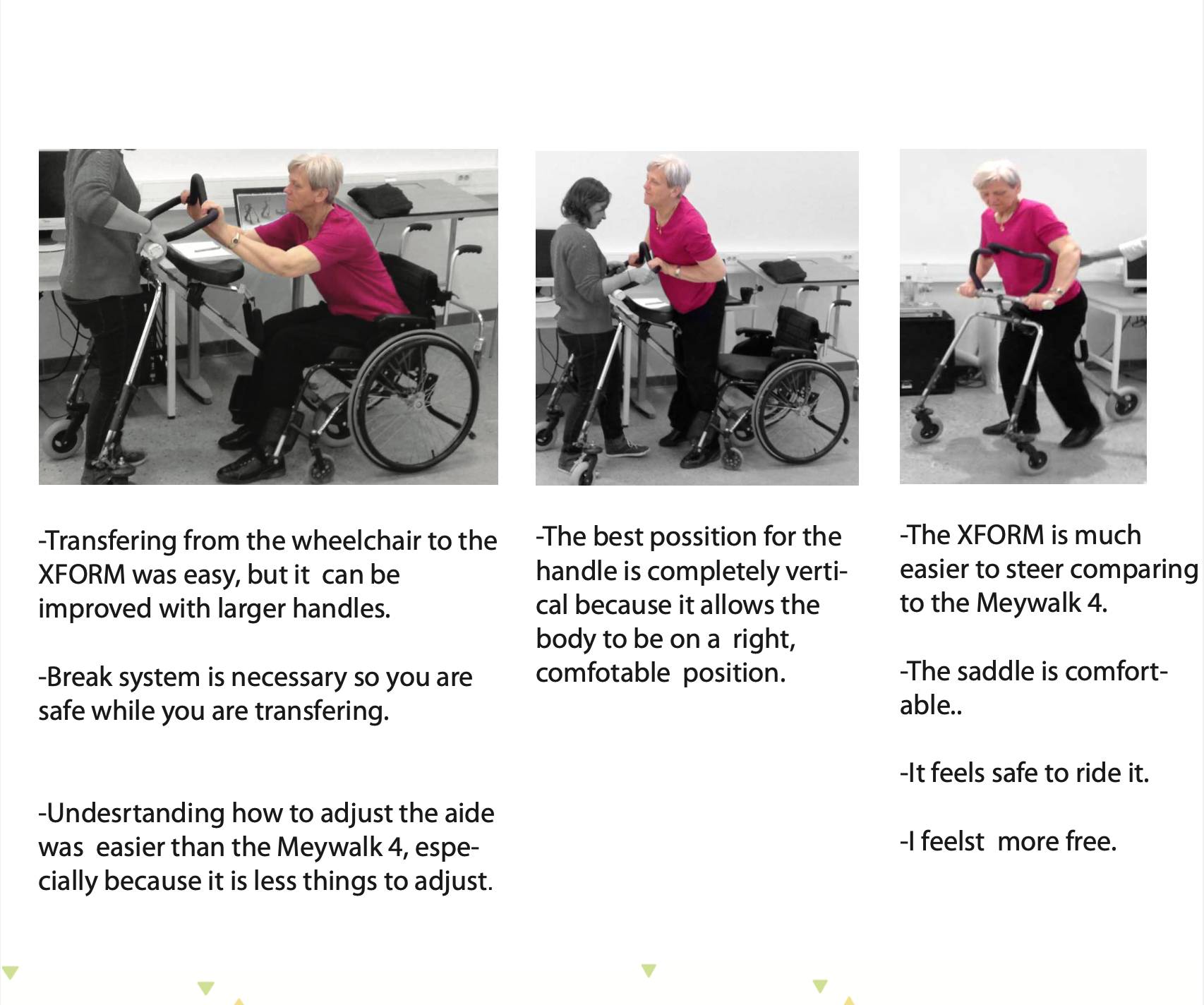 -Transfering from the wheelchair to the XFORM was easy, but it can be improved with larger handles.

-Break system is necessary so you are safe while you are transfering.

-Undesrtanding how to adjust the aide was easier than the Meywalk 4, especially because it is less things to adjust.

-The best possition for the handle is completely vertical because it allows the body to be on a right, comfotable position.

-The XFORM is much easier to steer comparing to the Meywalk 4.

-The saddle is comfortable..

-It feels safe to ride it.

-I feelst more free.