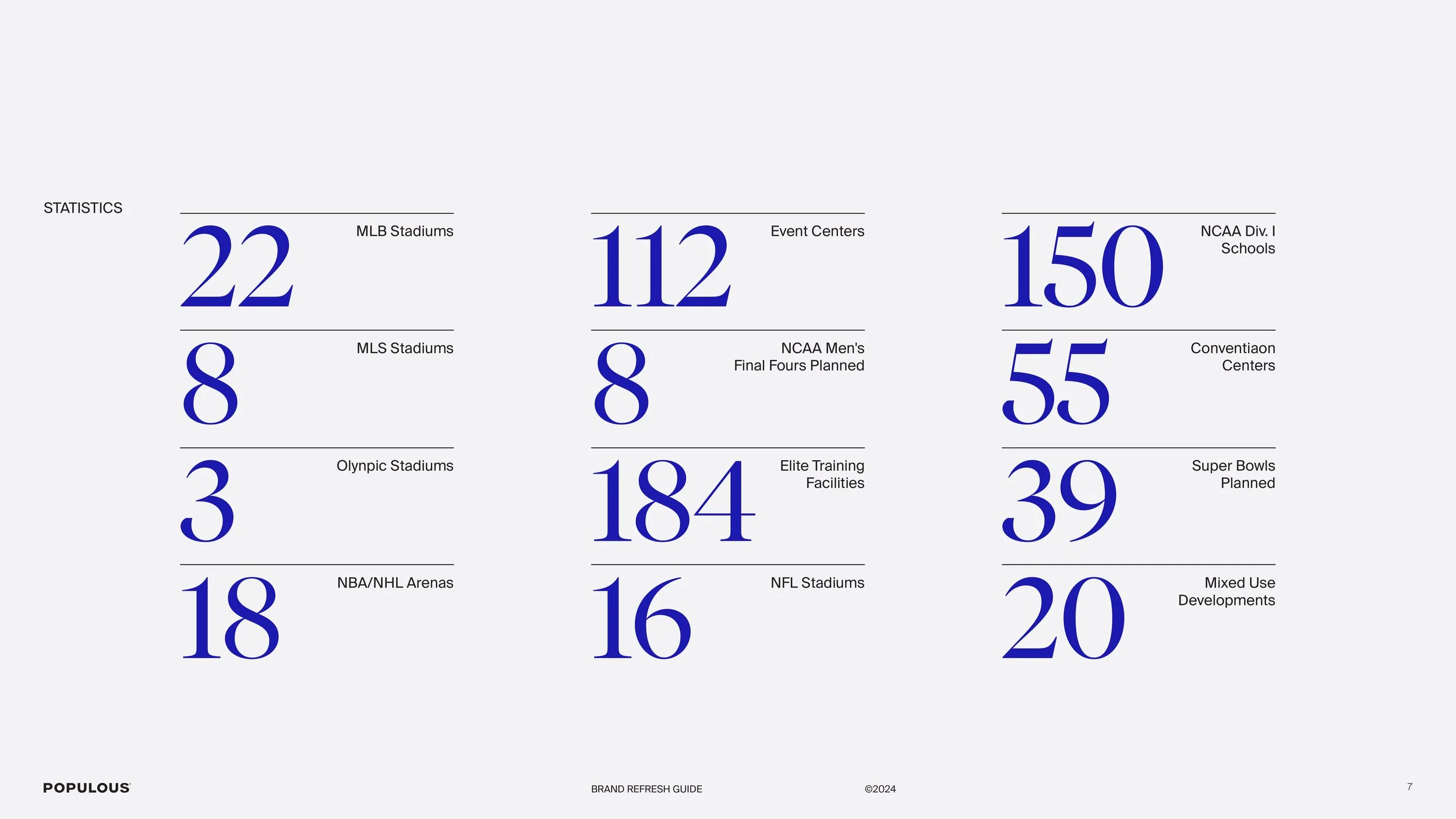 STATISTICS

22
MLB Stadiums

8
MLS Stadiums

3
Olynpic Stadiums

18
NBA/NHL Arenas

112
Event Centers

8
NCAA Men's Final Fours Planned

184
Elite Training Facilities

16
NFL Stadiums

150
NCAA Div. I Schools

55
Conventiaon Centers

39
Super Bowls Planned

20
Mixed Use Developments

POPULOUS

BRAND REFRESH GUIDE

©2024

7