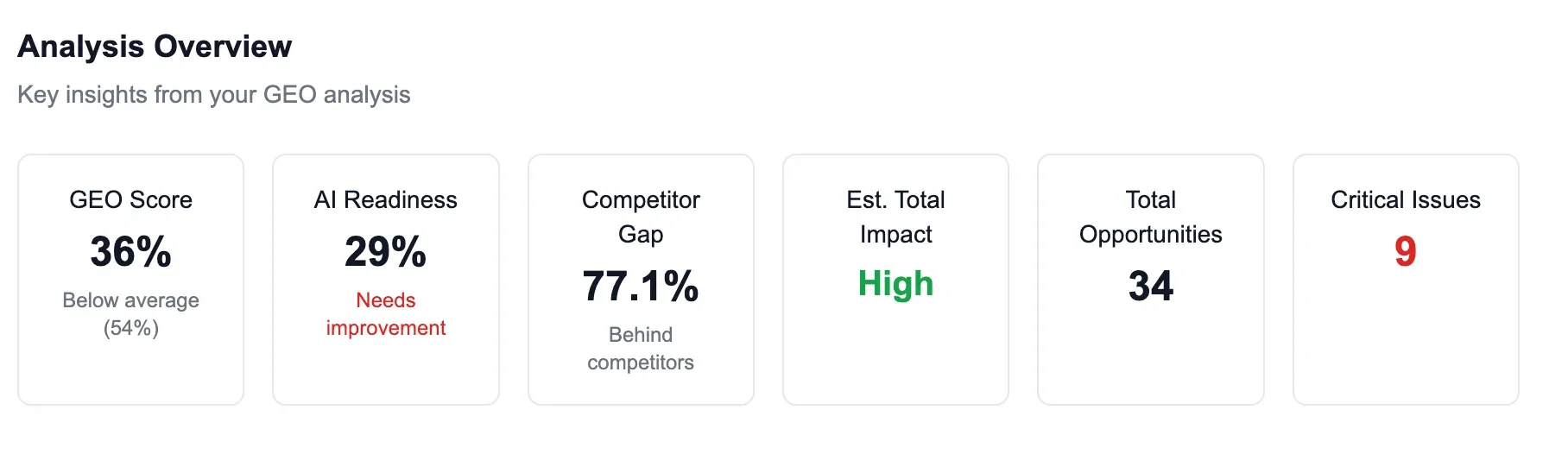 Analysis Overview

Key insights from your GEO analysis

GEO Score
36%
Below average (54%)

AI Readiness
29%
Needs improvement

Competitor Gap
77.1%
Behind competitors

Est. Total Impact
High

Total Opportunities
34

Critical Issues
9