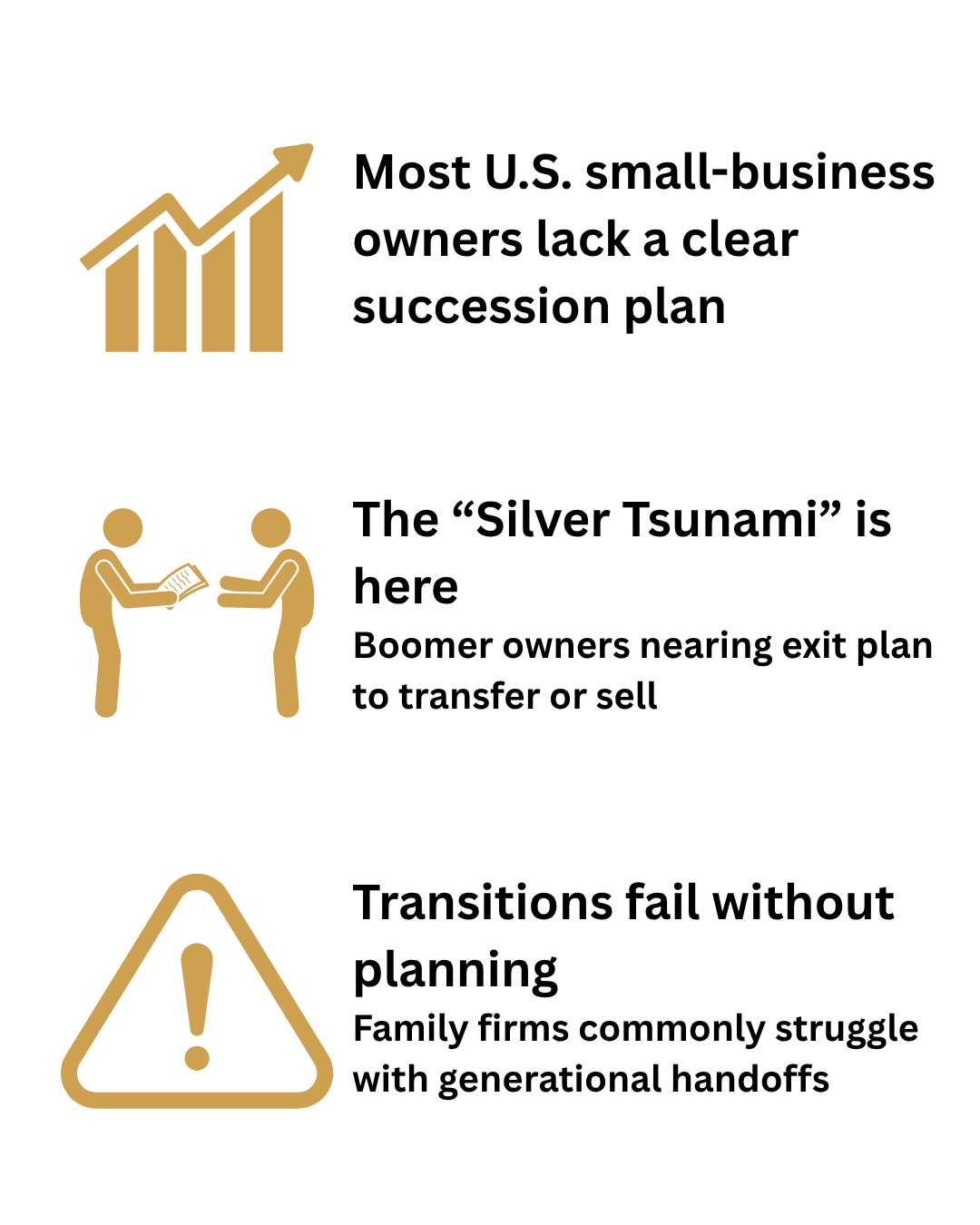 Most U.S. small-business owners lack a clear succession plan

The “Silver Tsunami” is here

Boomer owners nearing exit plan to transfer or sell

Transitions fail without planning

Family firms commonly struggle with generational handoffs