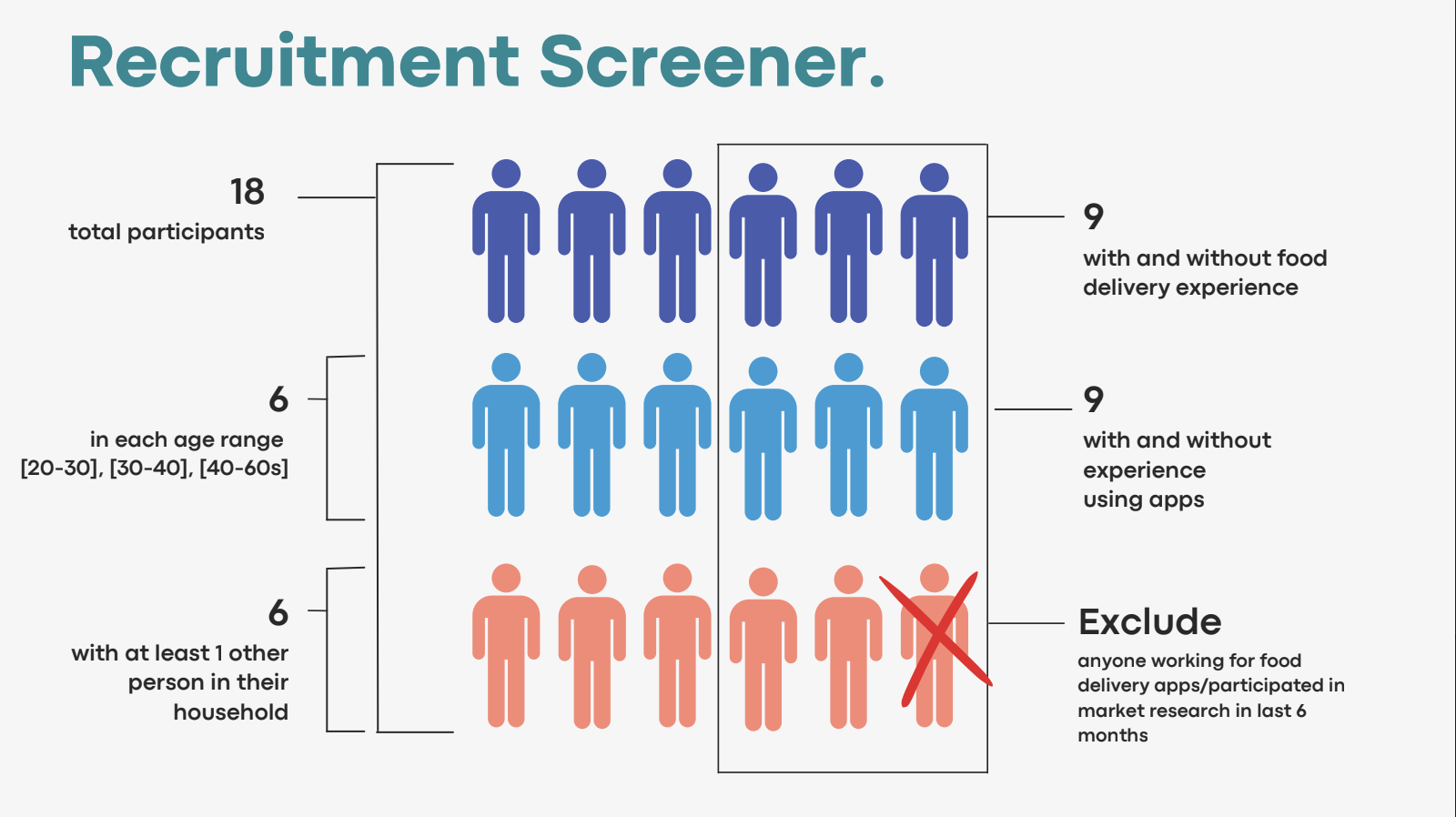 Recruitment Screener.

18
total participants

6
in each age range
[20-30], [30-40], [40-60s]

6
with at least 1 other person in their household

9
with and without food delivery experience

9
with and without experience using apps

Exclude
anyone working for food delivery apps/participated in market research in last 6 months