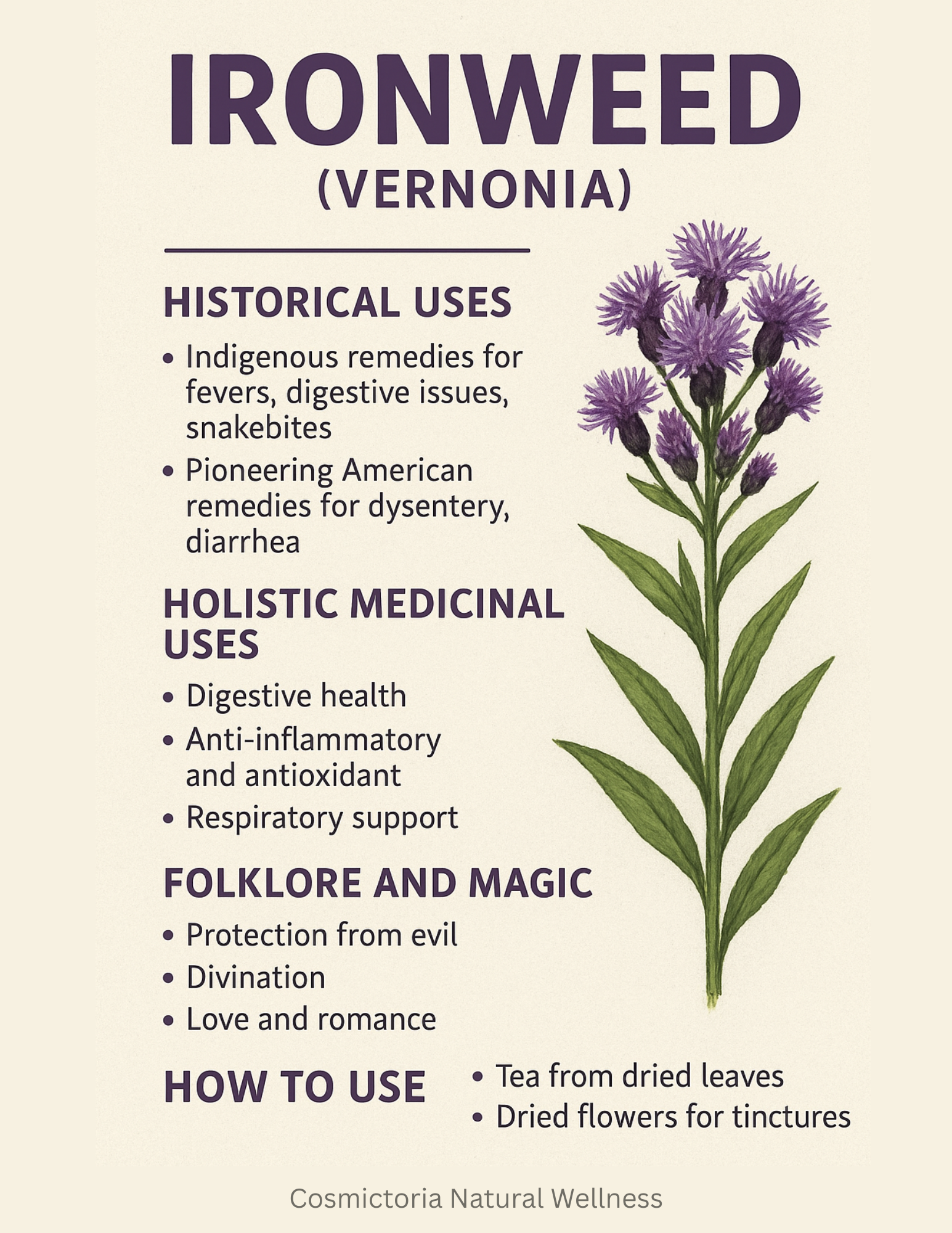 IRONWEED
(VERNONIA)

HISTORICAL USES

• Indigenous remedies for fevers, digestive issues, snakebites
• Pioneering American remedies for dysentery, diarrhea

HOLISTIC MEDICINAL USES

• Digestive health
• Anti-inflammatory and antioxidant
• Respiratory support

FOLKLORE AND MAGIC

• Protection from evil
• Divination
• Love and romance

HOW TO USE

• Tea from dried leaves
• Dried flowers for tinctures

Cosmictoria Natural Wellness