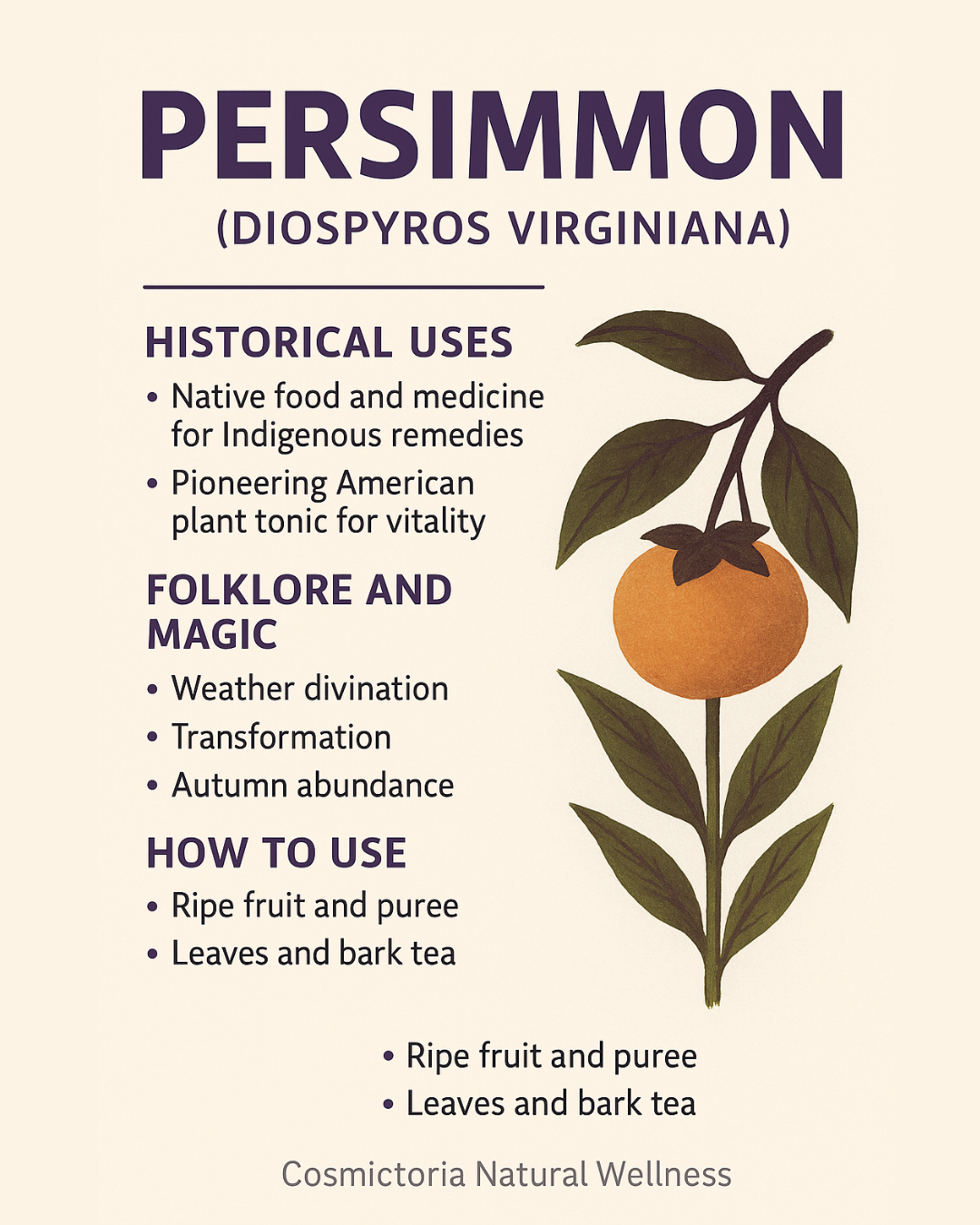 PERSIMMON
(DIOSPYROS VIRGINIANA)

HISTORICAL USES
• Native food and medicine for Indigenous remedies
• Pioneering American plant tonic for vitality

FOLKLORE AND MAGIC
• Weather divination
• Transformation
• Autumn abundance

HOW TO USE
• Ripe fruit and puree
• Leaves and bark tea

• Ripe fruit and puree
• Leaves and bark tea

Cosmictoria Natural Wellness