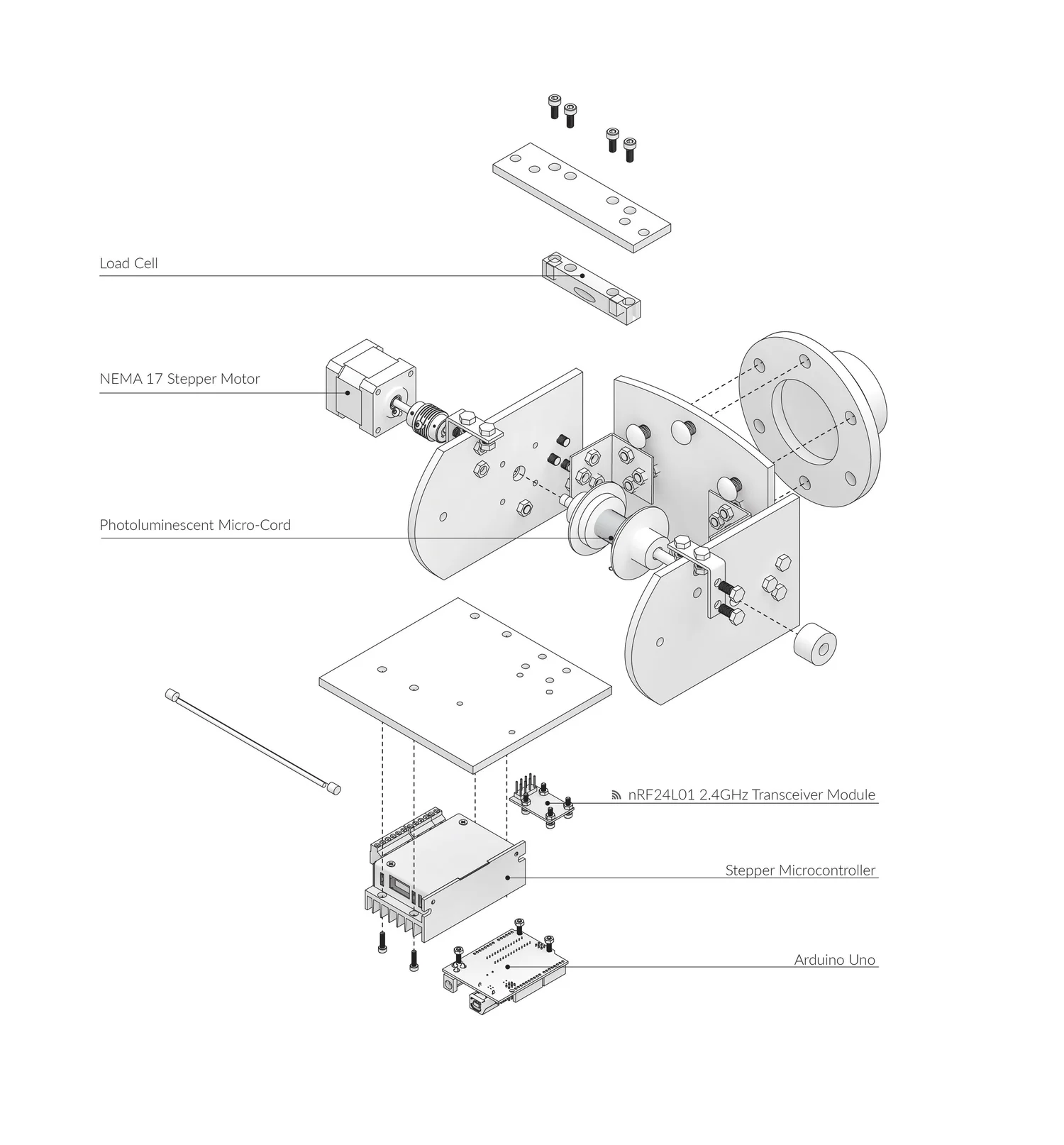 Load Cell

NEMA 17 Stepper Motor

Photoluminescent Micro-Cord

nRF24L01 2.4GHz Transceiver Module

Stepper Microcontroller

Arduino Uno