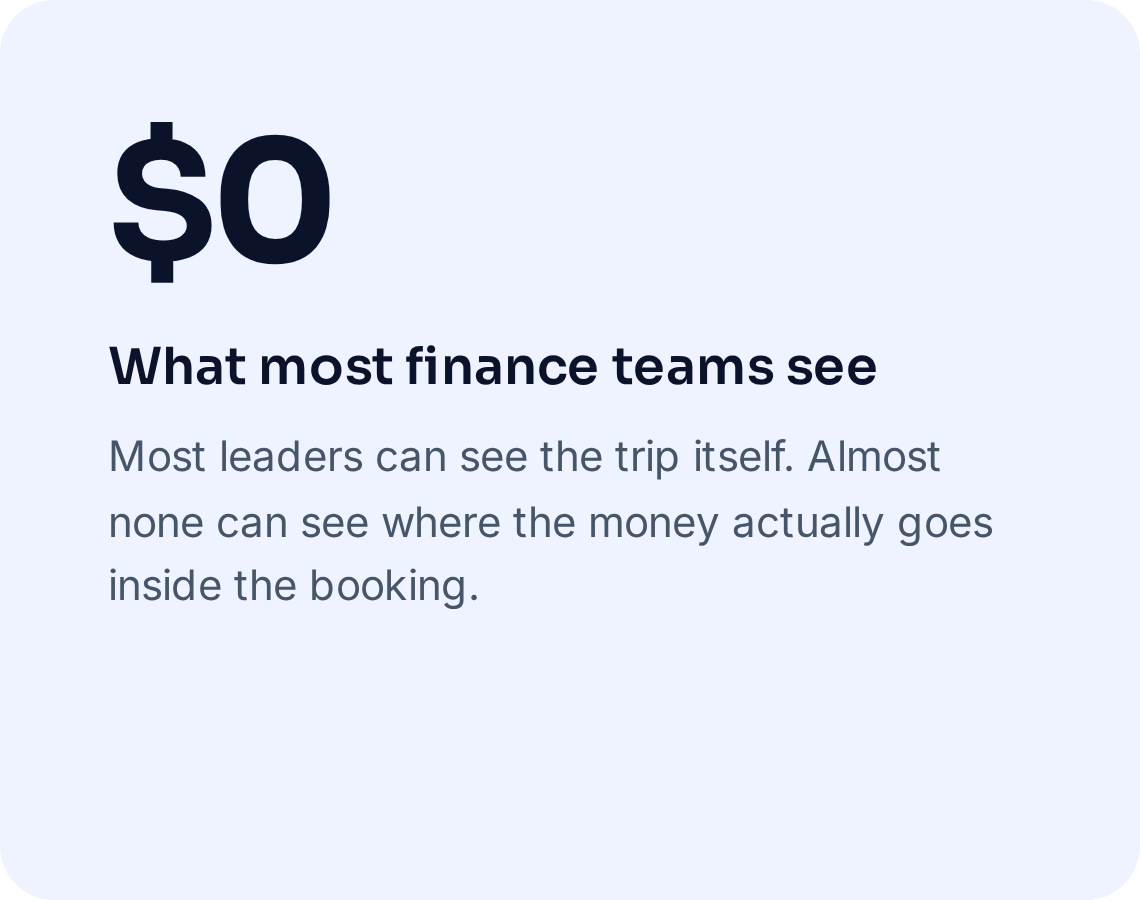 $0

What most finance teams see

Most leaders can see the trip itself. Almost none can see where the money actually goes inside the booking.