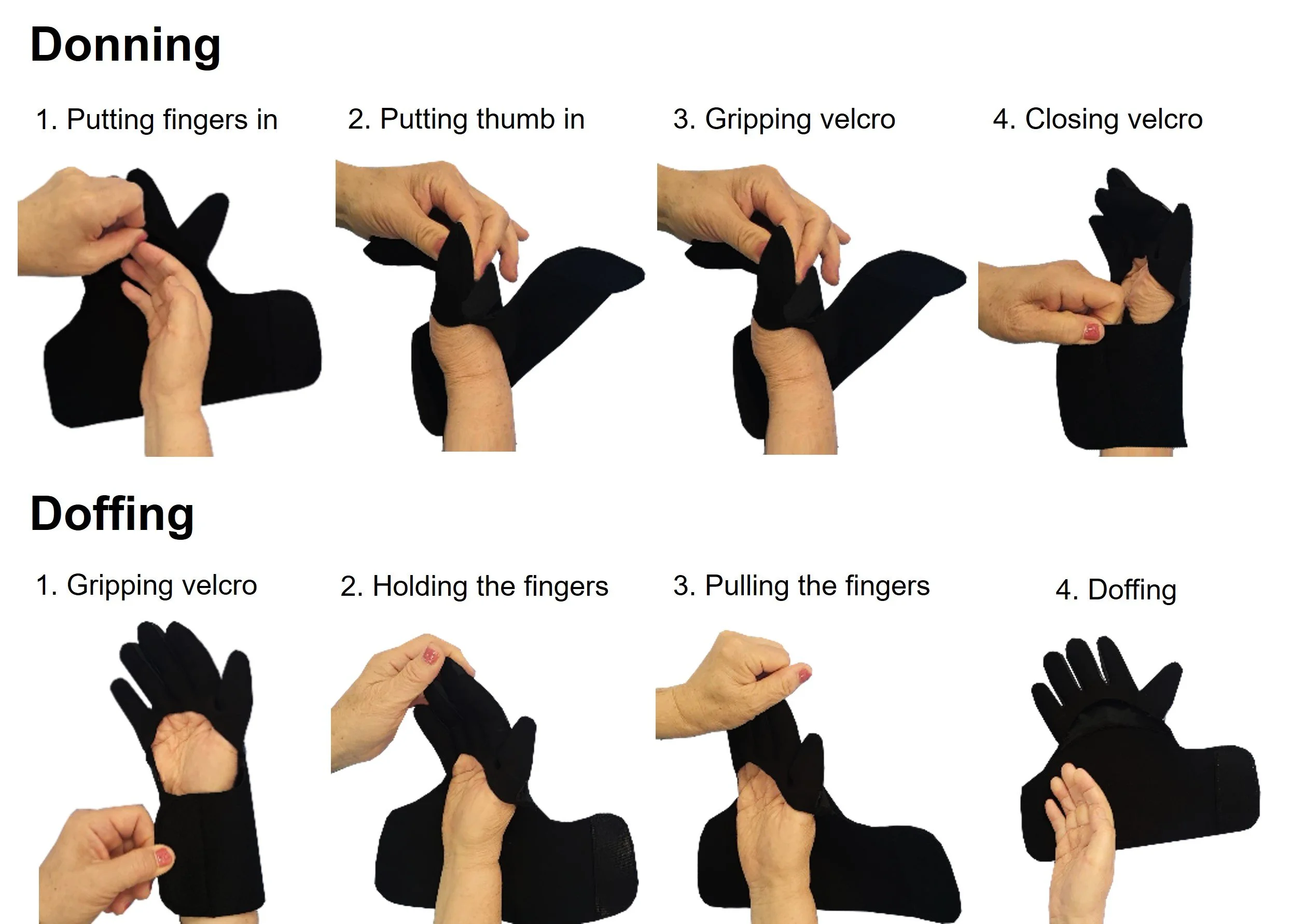 Donning

1. Putting fingers in

2. Putting thumb in

3. Gripping velcro

4. Closing velcro

Doffing

1. Gripping velcro

2. Holding the fingers

3. Pulling the fingers

4. Doffing