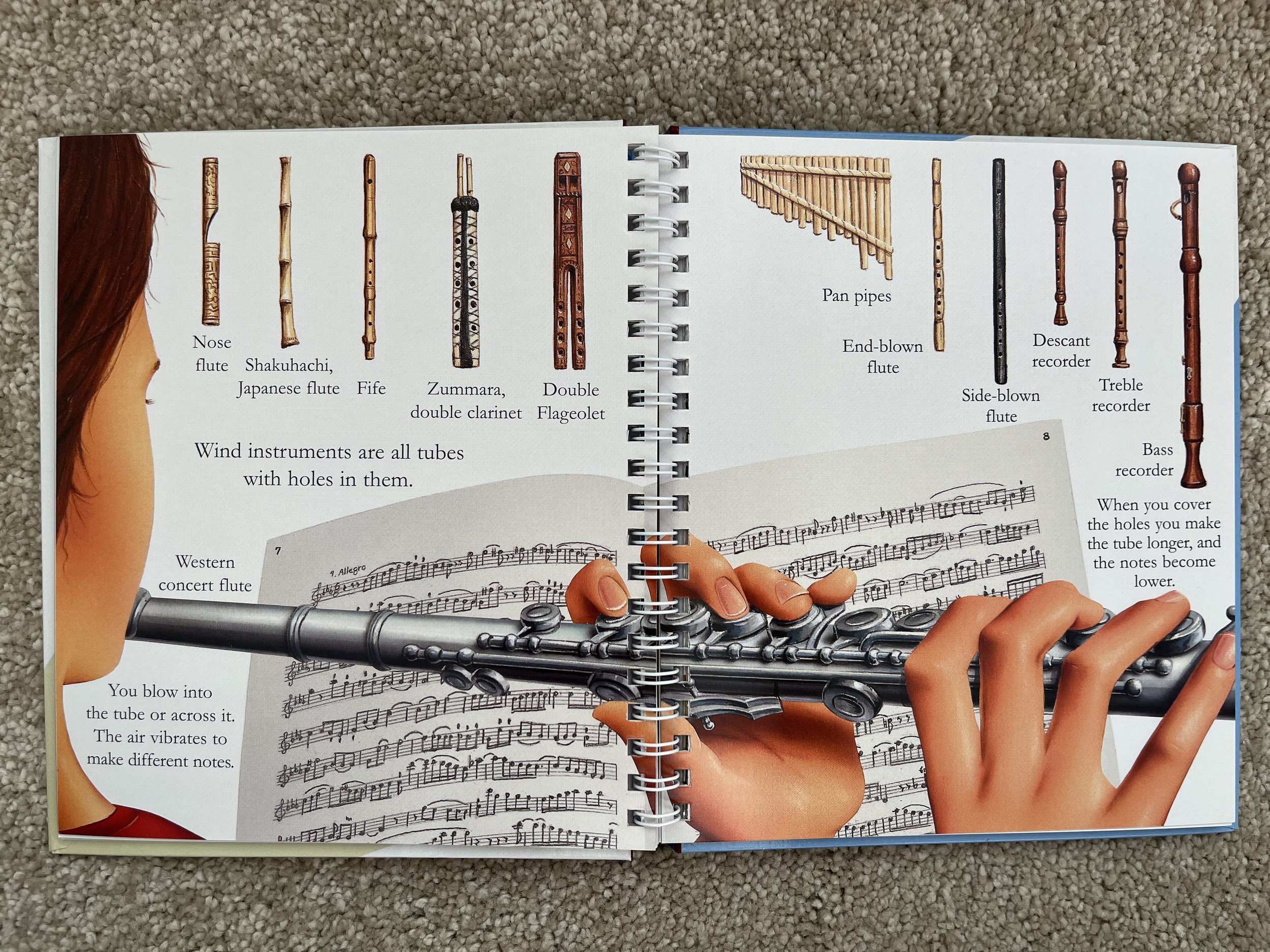 Nose flute

Shakuhachi, Japanese flute

Fife

Zummara, double clarinet

Double Flageolet

Wind instruments are all tubes with holes in them.

Western concert flute

7

9. Allegro

You blow into the tube or across it. The air vibrates to make different notes.

Pan pipes

End-blown flute

Side-blown flute

Descant recorder

Treble recorder

Bass recorder

8

When you cover the holes you make the tube longer, and the notes become lower.