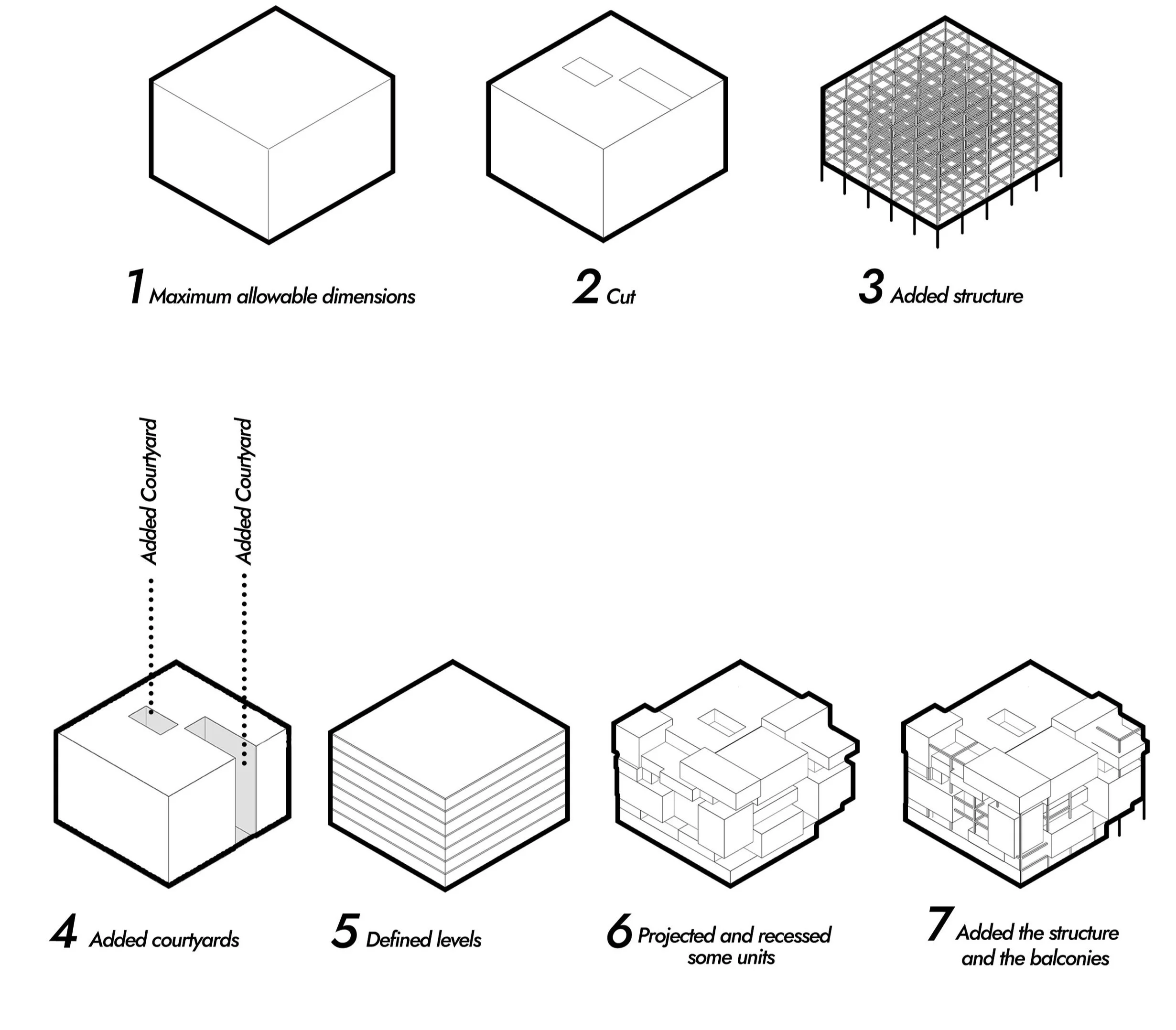 1 Maximum allowable dimensions

2 Cut

3 Added structure

Added Courtyard

Added Courtyard

4 Added courtyards

5 Defined levels

6 Projected and recessed some units

7 Added the structure and the balconies