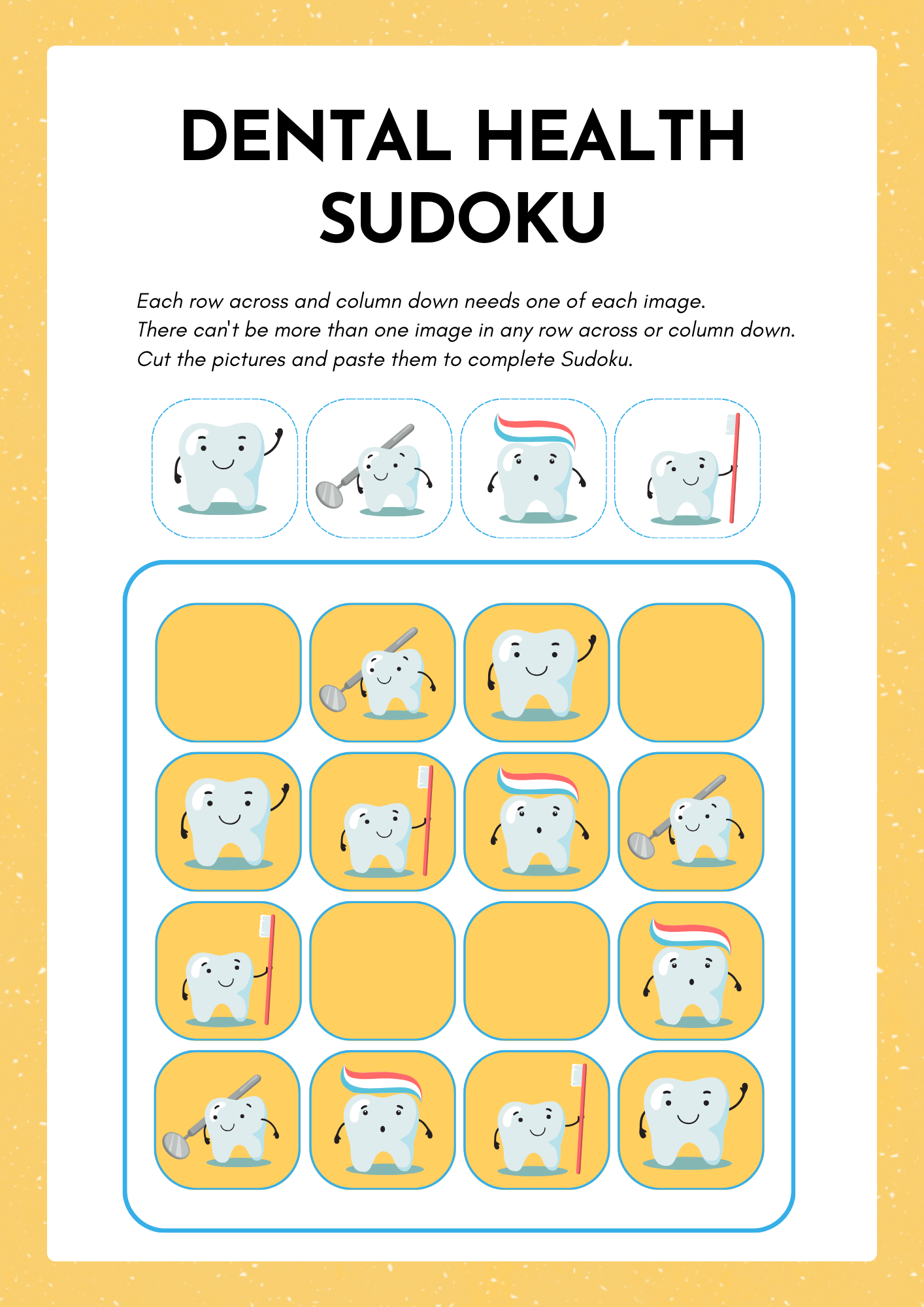 DENTAL HEALTH SUDOKU

Each row across and column down needs one of each image.
There can't be more than one image in any row across or column down.
Cut the pictures and paste them to complete Sudoku.