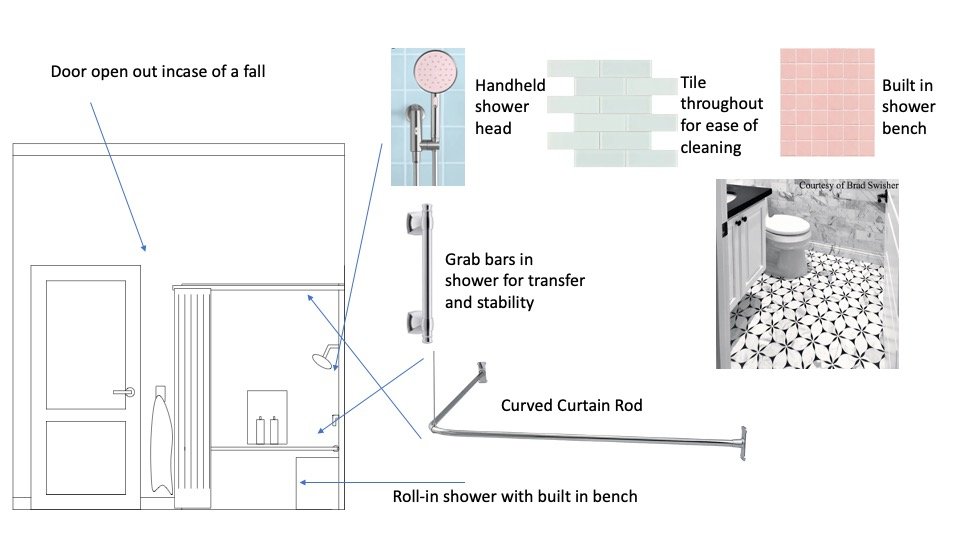 Door open out incase of a fall

Handheld shower head

Tile throughout for ease of cleaning

Built in shower bench

Courtesy of Brad Swisher

Grab bars in shower for transfer and stability

Curved Curtain Rod

Roll-in shower with built in bench