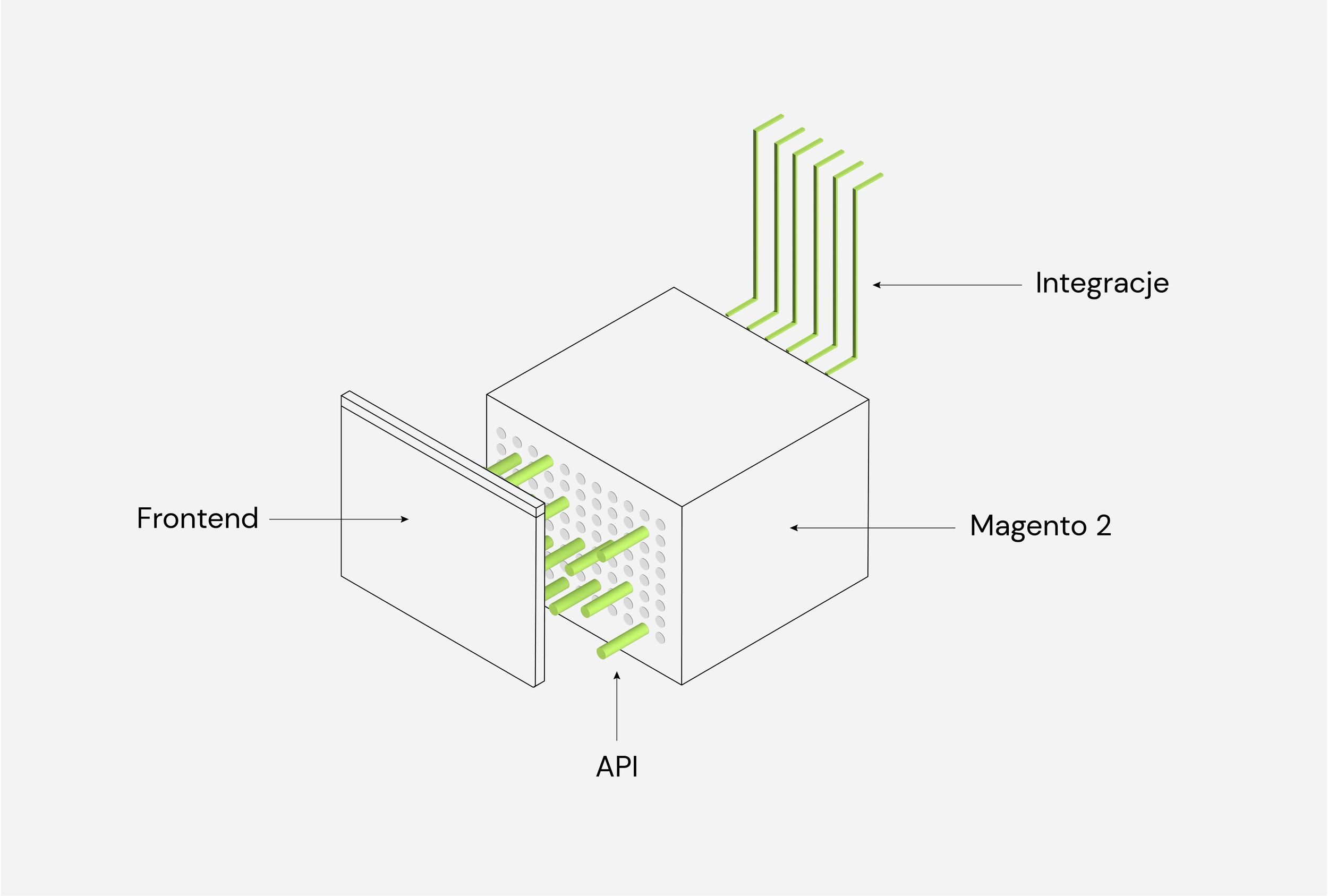 Integracje

Frontend

Magento 2

API