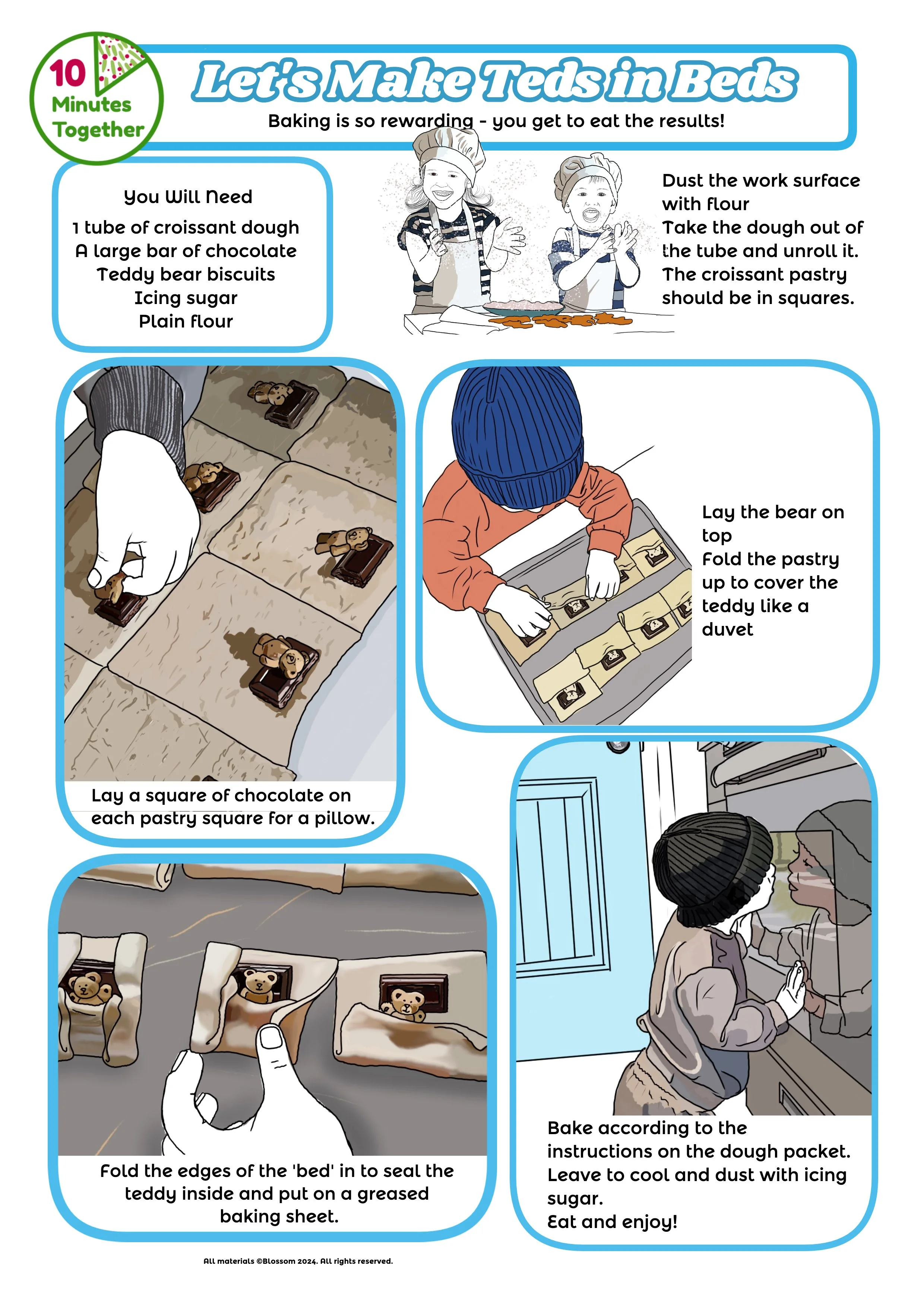 10 Minutes Together

Let's Make Teds in Beds

Baking is so rewarding - you get to eat the results!

You Will Need
1 tube of croissant dough
A large bar of chocolate
Teddy bear biscuits
Icing sugar
Plain flour

Dust the work surface with flour
Take the dough out of the tube and unroll it.
The croissant pastry should be in squares.

Lay a square of chocolate on each pastry square for a pillow.

Lay the bear on top
Fold the pastry up to cover the teddy like a duvet

Fold the edges of the 'bed' in to seal the teddy inside and put on a greased baking sheet.

Bake according to the instructions on the dough packet.
Leave to cool and dust with icing sugar.
Eat and enjoy!

All materials ©Blossom 2024. All rights reserved.