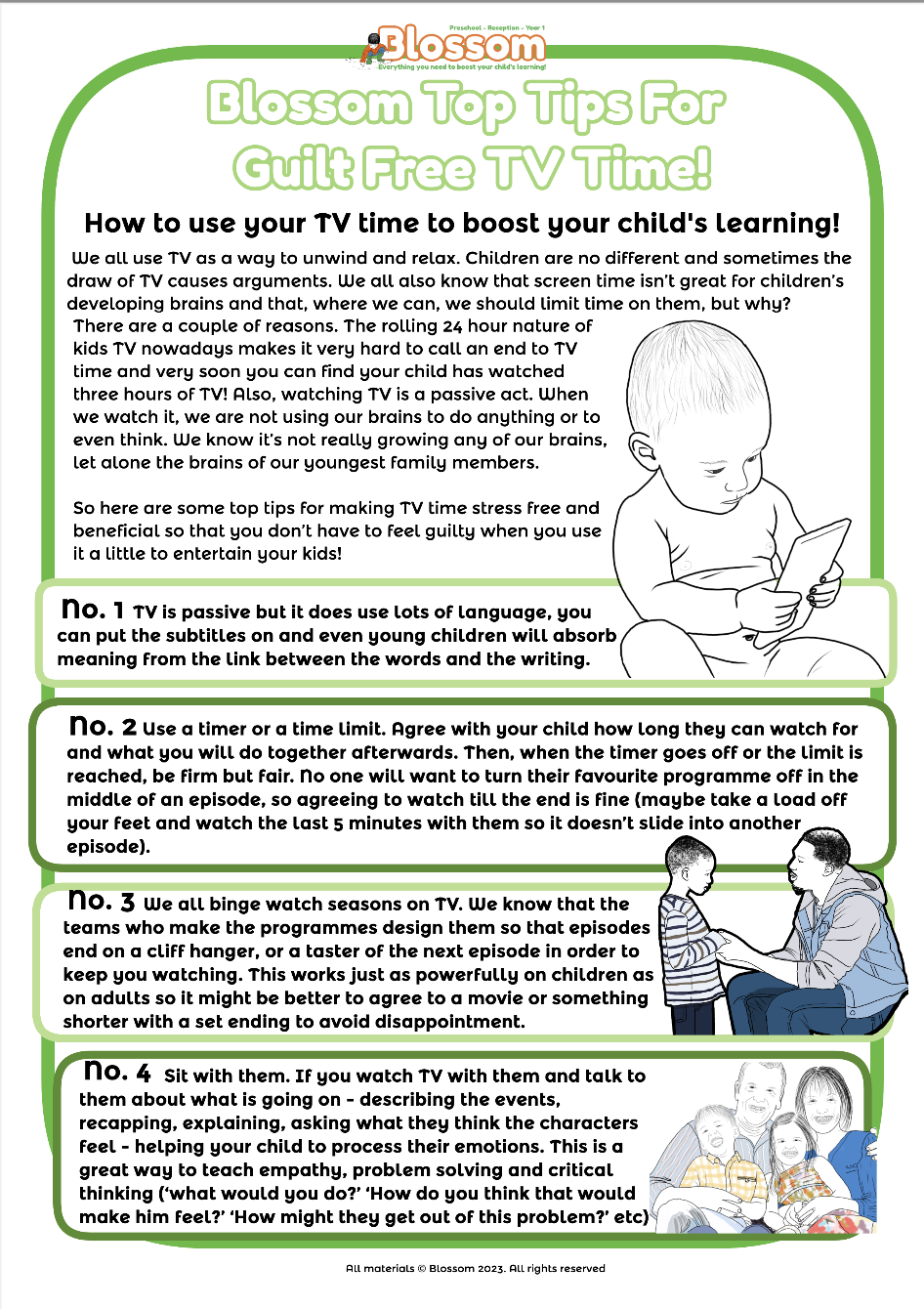 Preschool - Reception - Year 1

Blossom

Everything you need to boost your child's learning!

Blossom Top Tips For Guilt Free TV Time!

How to use your TV time to boost your child's learning!

We all use TV as a way to unwind and relax. Children are no different and sometimes the draw of TV causes arguments. We all also know that screen time isn't great for children's developing brains and that, where we can, we should limit time on them, but why? There are a couple of reasons. The rolling 24 hour nature of kids TV nowadays makes it very hard to call an end to TV time and very soon you can find your child has watched three hours of TV! Also, watching TV is a passive act. When we watch it, we are not using our brains to do anything or to even think. We know it's not really growing any of our brains, let alone the brains of our youngest family members.

So here are some top tips for making TV time stress free and beneficial so that you don't have to feel guilty when you use it a little to entertain your kids!

No. 1 TV is passive but it does use lots of language, you can put the subtitles on and even young children will absorb meaning from the link between the words and the writing.

No. 2 Use a timer or a time limit. Agree with your child how long they can watch for and what you will do together afterwards. Then, when the timer goes off or the limit is reached, be firm but fair. No one will want to turn their favourite programme off in the middle of an episode, so agreeing to watch till the end is fine (maybe take a load off your feet and watch the last 5 minutes with them so it doesn't slide into another episode).

No. 3 We all binge watch seasons on TV. We know that the teams who make the programmes design them so that episodes end on a cliff hanger, or a taster of the next episode in order to keep you watching. This works just as powerfully on children as on adults so it might be better to agree to a movie or something shorter with a set ending to avoid disappointment.

No. 4 Sit with them. If you watch TV with them and talk to them about what is going on - describing the events, recapping, explaining, asking what they think the characters feel - helping your child to process their emotions. This is a great way to teach empathy, problem solving and critical thinking ('what would you do?' 'How do you think that would make him feel?' 'How might they get out of this problem?' etc)

All materials © Blossom 2023. All rights reserved