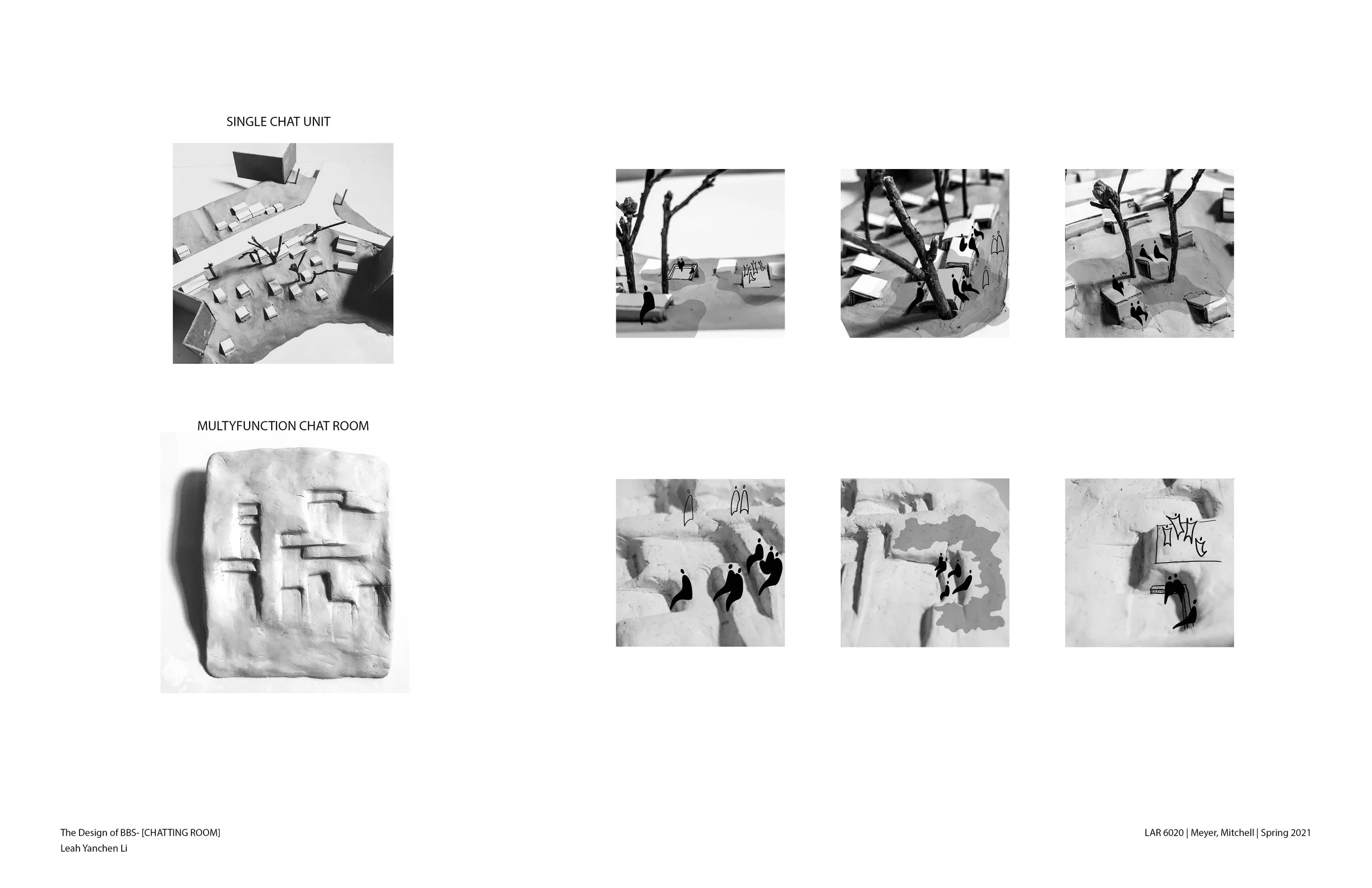 SINGLE CHAT UNIT

MULTYFUNCTION CHAT ROOM

The Design of BBS- [CHATTING ROOM]
Leah Yanchen Li

LAR 6020 | Meyer, Mitchell | Spring 2021