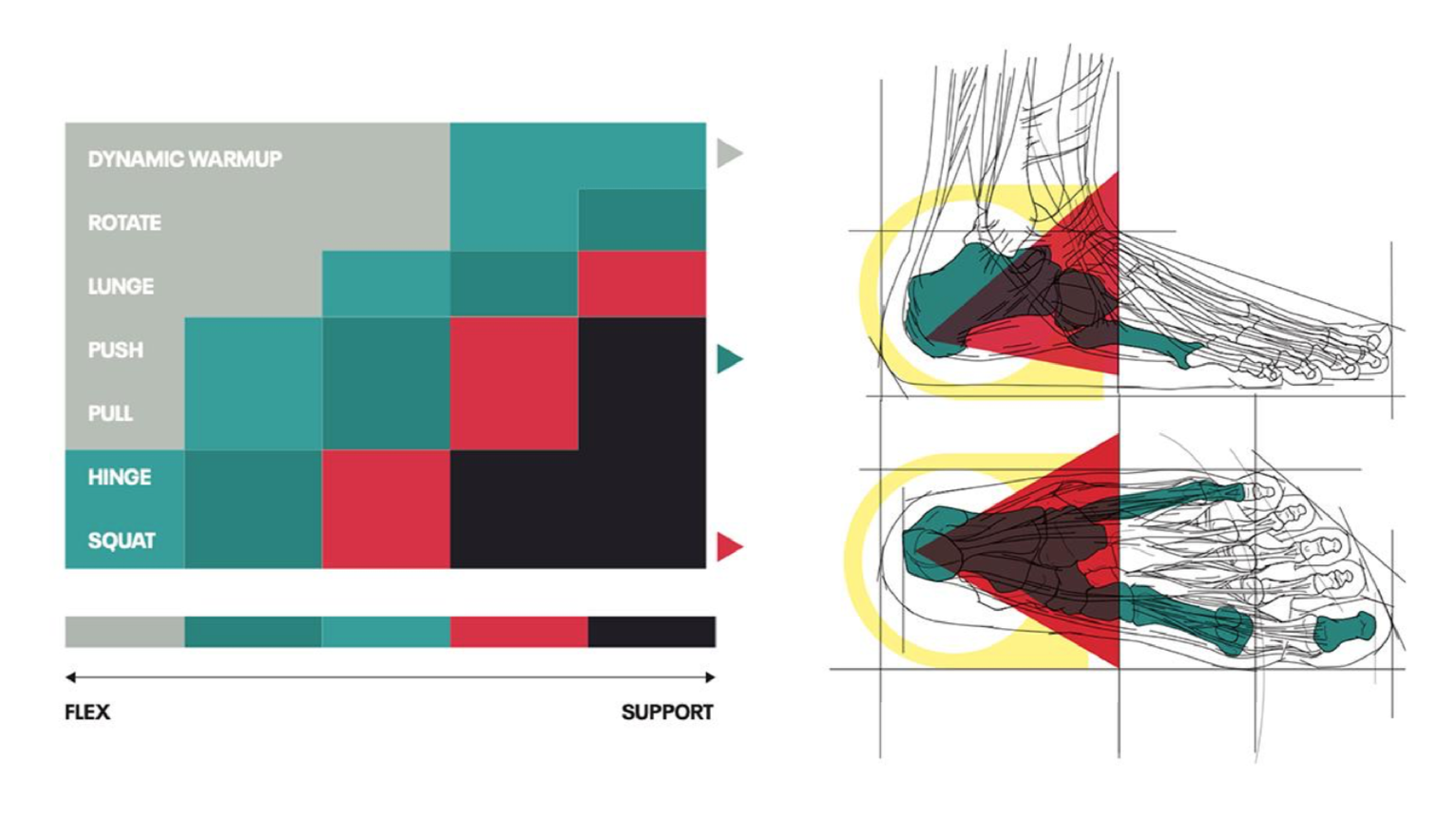 DYNAMIC WARMUP
ROTATE
LUNGE
PUSH
PULL
HINGE
SQUAT

FLEX
SUPPORT