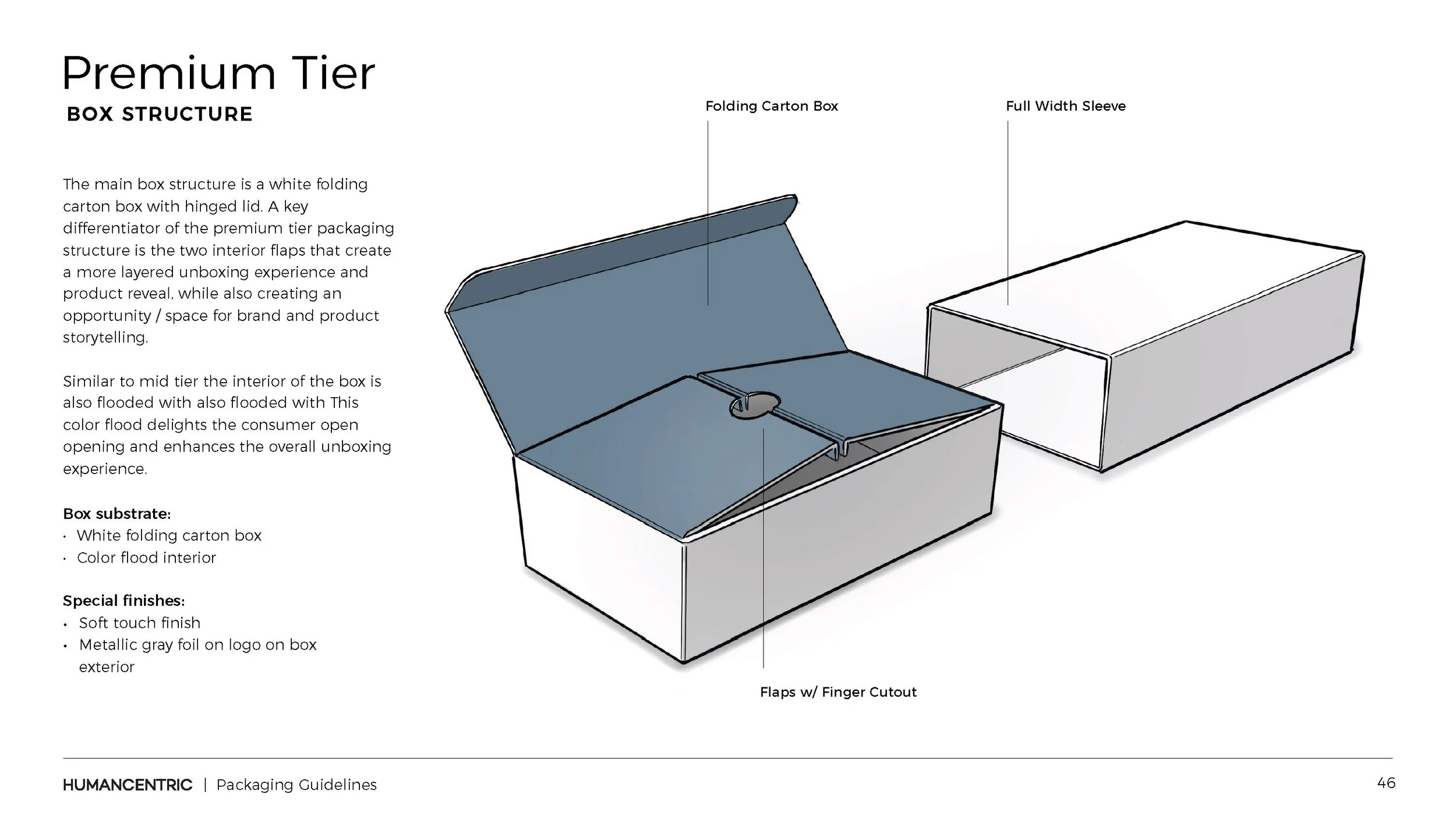 Premium Tier
BOX STRUCTURE

The main box structure is a white folding carton box with hinged lid. A key differentiator of the premium tier packaging structure is the two interior flaps that create a more layered unboxing experience and product reveal, while also creating an opportunity / space for brand and product storytelling.

Similar to mid tier the interior of the box is also flooded with also flooded with This color flood delights the consumer open opening and enhances the overall unboxing experience.

Box substrate:
• White folding carton box
• Color flood interior

Special finishes:
• Soft touch finish
• Metallic gray foil on logo on box exterior

Folding Carton Box

Full Width Sleeve

Flaps w/ Finger Cutout

HUMANCENTRIC | Packaging Guidelines

46