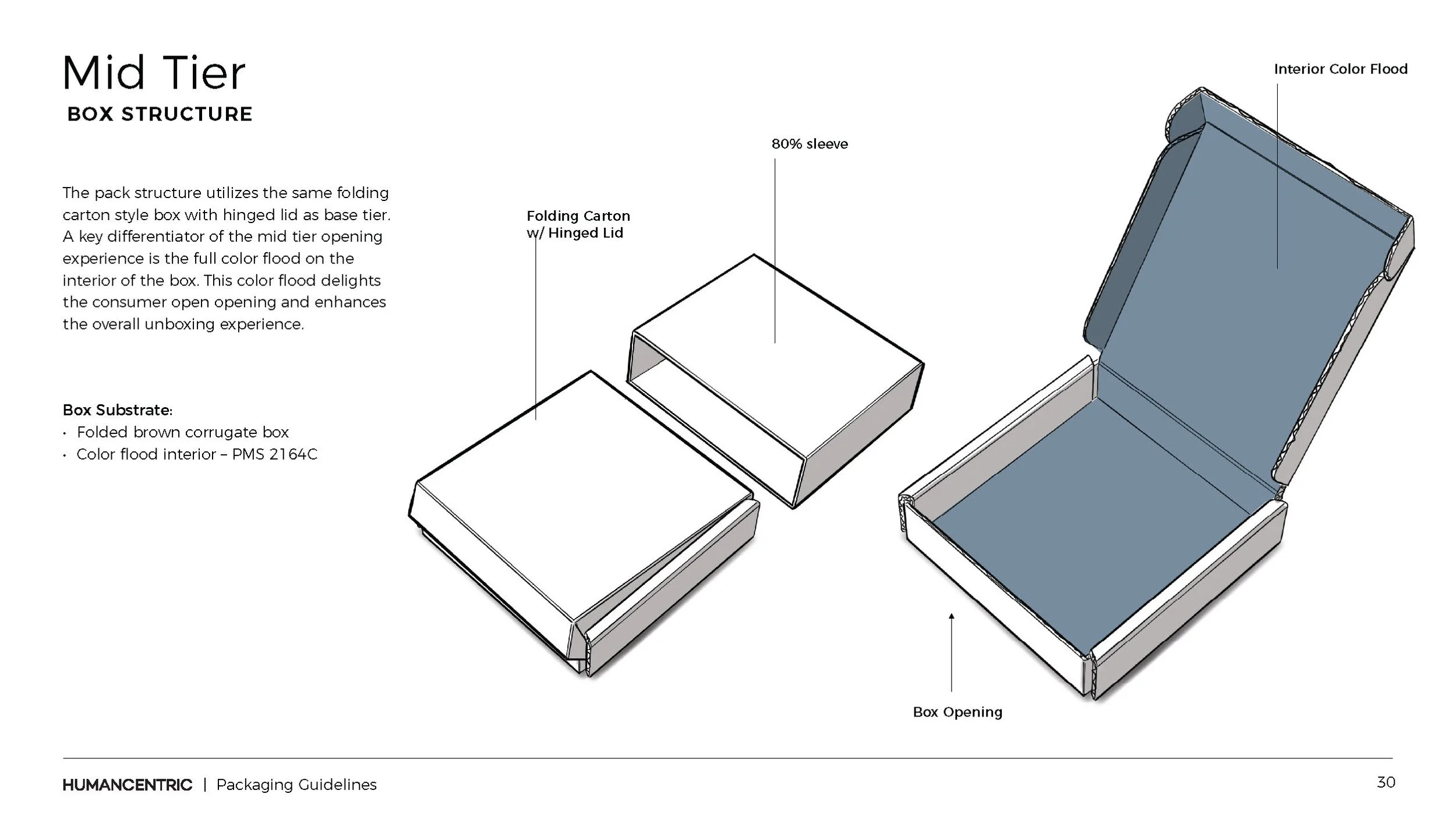 Mid Tier
BOX STRUCTURE

The pack structure utilizes the same folding carton style box with hinged lid as base tier. A key differentiator of the mid tier opening experience is the full color flood on the interior of the box. This color flood delights the consumer open opening and enhances the overall unboxing experience.

Box Substrate:
• Folded brown corrugate box
• Color flood interior – PMS 2164C

Folding Carton w/ Hinged Lid

80% sleeve

Interior Color Flood

Box Opening

HUMANCENTRIC | Packaging Guidelines

30