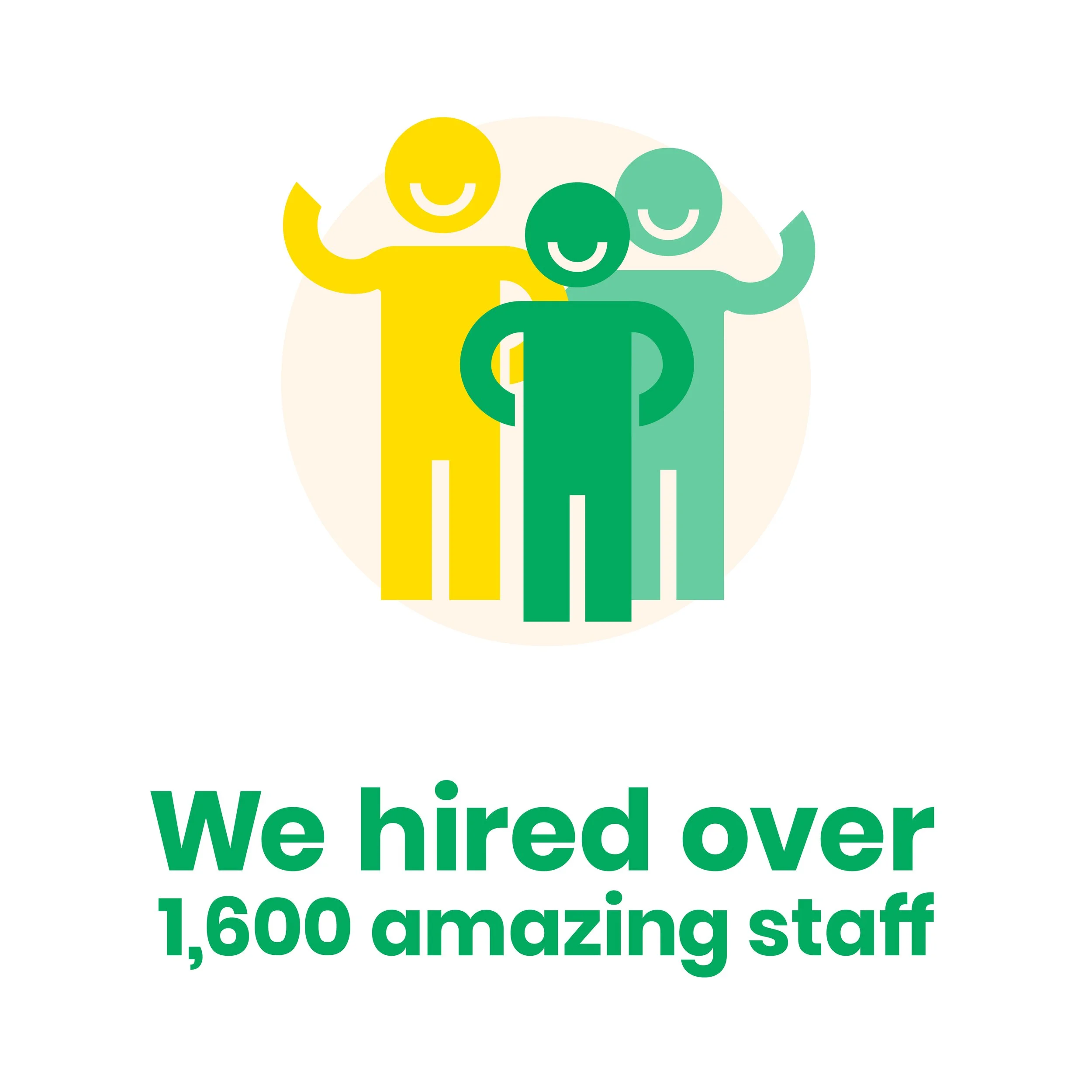 We hired over
1,600 amazing staff