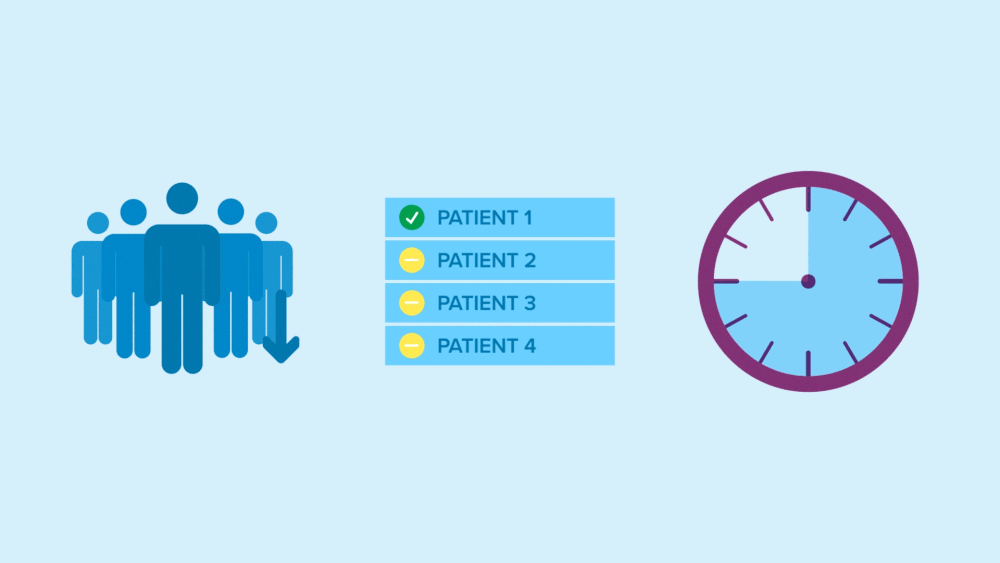 PATIENT 1
PATIENT 2
PATIENT 3
PATIENT 4