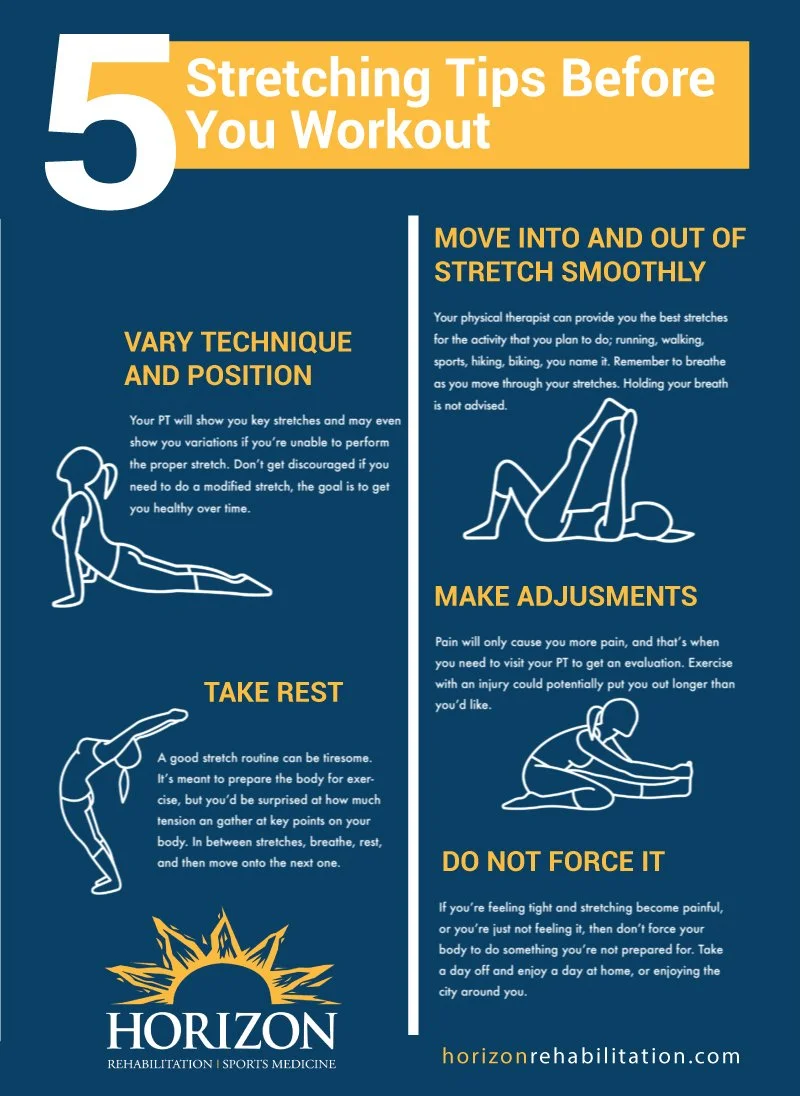 5 Stretching Tips Before You Workout

VARY TECHNIQUE AND POSITION

Your PT will show you key stretches and may even show you variations if you're unable to perform the proper stretch. Don't get discouraged if you need to do a modified stretch, the goal is to get you healthy over time.

TAKE REST

A good stretch routine can be tiresome. It's meant to prepare the body for exercise, but you'd be surprised at how much tension an gather at key points on your body. In between stretches, breathe, rest, and then move onto the next one.

HORIZON
REHABILITATION | SPORTS MEDICINE

MOVE INTO AND OUT OF STRETCH SMOOTHLY

Your physical therapist can provide you the best stretches for the activity that you plan to do; running, walking, sports, hiking, biking, you name it. Remember to breathe as you move through your stretches. Holding your breath is not advised.

MAKE ADJUSMENTS

Pain will only cause you more pain, and that's when you need to visit your PT to get an evaluation. Exercise with an injury could potentially put you out longer than you'd like.

DO NOT FORCE IT

If you're feeling tight and stretching become painful, or you're just not feeling it, then don't force your body to do something you're not prepared for. Take a day off and enjoy a day at home, or enjoying the city around you.

horizonrehabilitation.com