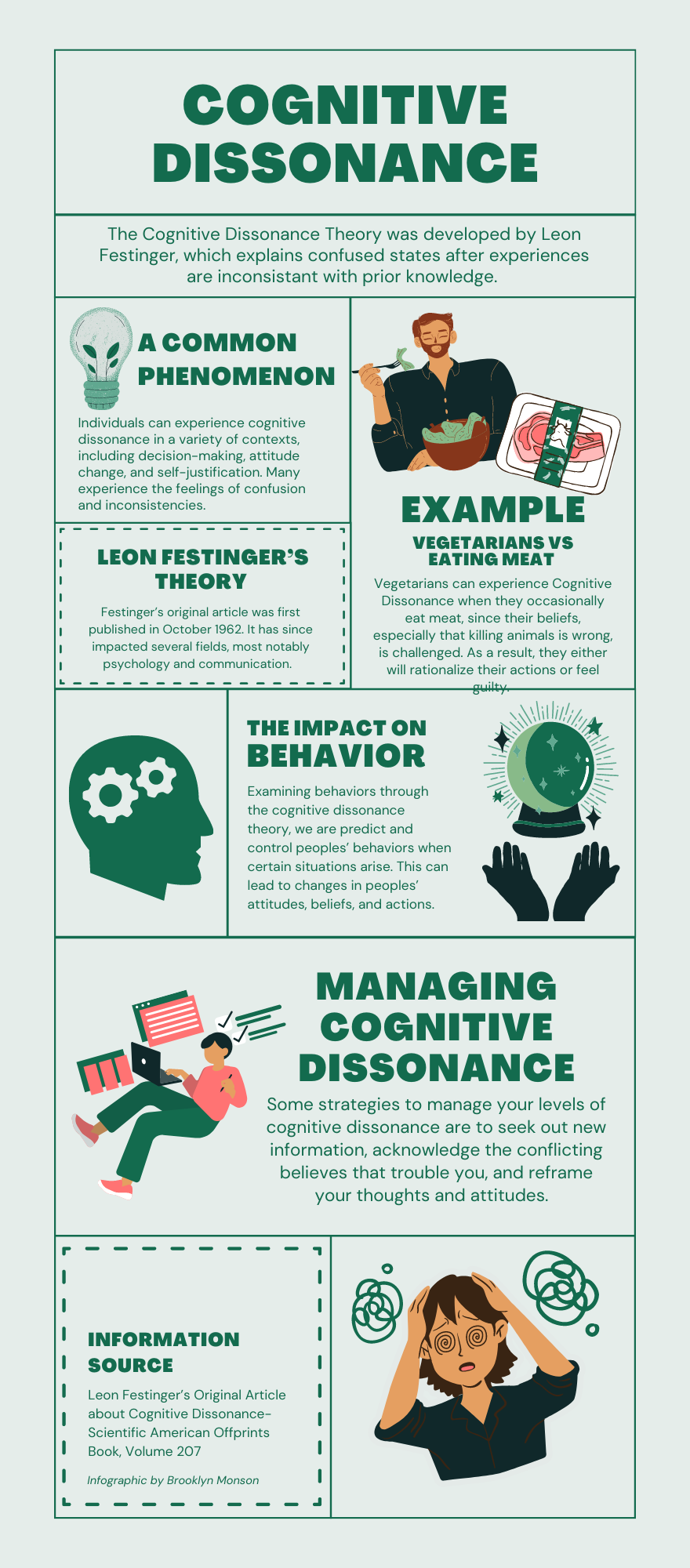 COGNITIVE DISSONANCE

The Cognitive Dissonance Theory was developed by Leon Festinger, which explains confused states after experiences are inconsistant with prior knowledge.

A COMMON PHENOMENON

Individuals can experience cognitive dissonance in a variety of contexts, including decision-making, attitude change, and self-justification. Many experience the feelings of confusion and inconsistencies.

LEON FESTINGER'S THEORY

Festinger's original article was first published in October 1962. It has since impacted several fields, most notably psychology and communication.

EXAMPLE

VEGETARIANS VS EATING MEAT

Vegetarians can experience Cognitive Dissonance when they occasionally eat meat, since their beliefs, especially that killing animals is wrong, is challenged. As a result, they either will rationalize their actions or feel guilty.

THE IMPACT ON BEHAVIOR

Examining behaviors through the cognitive dissonance theory, we are predict and control peoples' behaviors when certain situations arise. This can lead to changes in peoples' attitudes, beliefs, and actions.

MANAGING COGNITIVE DISSONANCE

Some strategies to manage your levels of cognitive dissonance are to seek out new information, acknowledge the conflicting believes that trouble you, and reframe your thoughts and attitudes.

INFORMATION SOURCE

Leon Festinger's Original Article about Cognitive Dissonance- Scientific American Offprints Book, Volume 207

Infographic by Brooklyn Monson