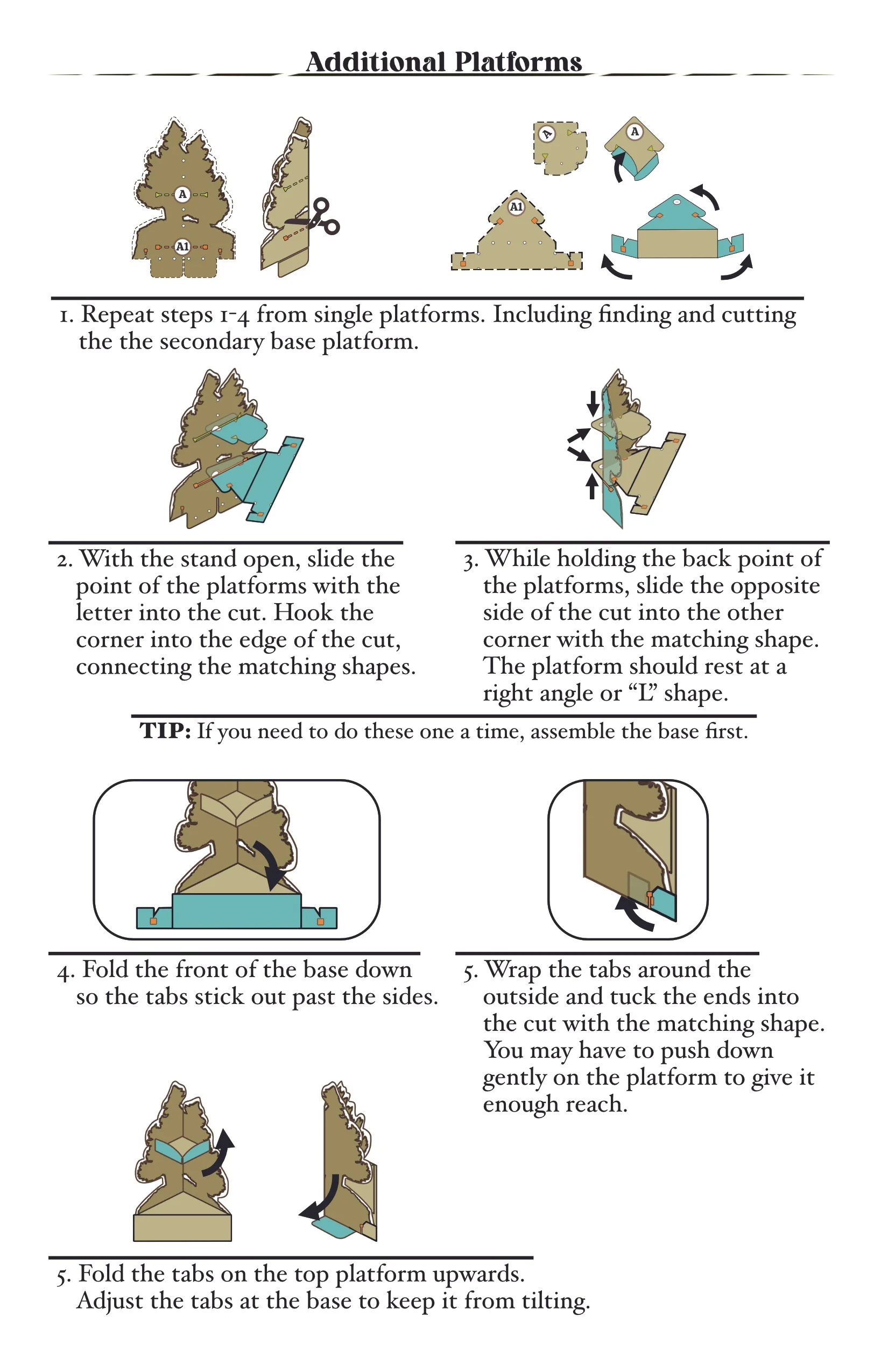 Additional Platforms

A

A1

A

A

A1

1. Repeat steps 1-4 from single platforms. Including finding and cutting the the secondary base platform.

2. With the stand open, slide the point of the platforms with the letter into the cut. Hook the corner into the edge of the cut, connecting the matching shapes.

3. While holding the back point of the platforms, slide the opposite side of the cut into the other corner with the matching shape. The platform should rest at a right angle or "L" shape.

TIP: If you need to do these one a time, assemble the base first.

4. Fold the front of the base down so the tabs stick out past the sides.

5. Wrap the tabs around the outside and tuck the ends into the cut with the matching shape. You may have to push down gently on the platform to give it enough reach.

5. Fold the tabs on the top platform upwards. Adjust the tabs at the base to keep it from tilting.