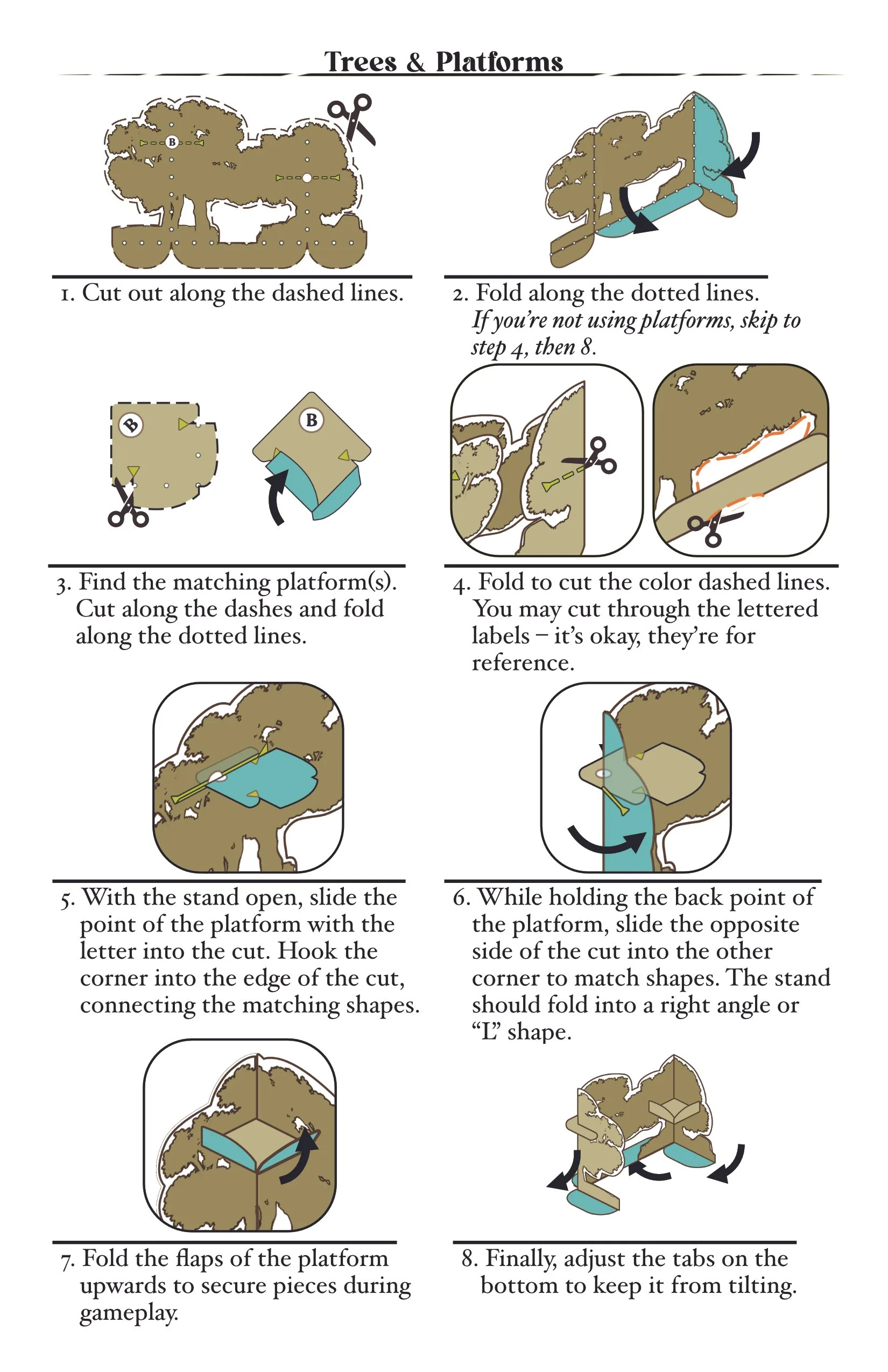 Trees & Platforms

B

1. Cut out along the dashed lines.

2. Fold along the dotted lines. If you're not using platforms, skip to step 4, then 8.

B

B

3. Find the matching platform(s). Cut along the dashes and fold along the dotted lines.

4. Fold to cut the color dashed lines. You may cut through the lettered labels – it's okay, they're for reference.

5. With the stand open, slide the point of the platform with the letter into the cut. Hook the corner into the edge of the cut, connecting the matching shapes.

6. While holding the back point of the platform, slide the opposite side of the cut into the other corner to match shapes. The stand should fold into a right angle or "L" shape.

7. Fold the flaps of the platform upwards to secure pieces during gameplay.

8. Finally, adjust the tabs on the bottom to keep it from tilting.