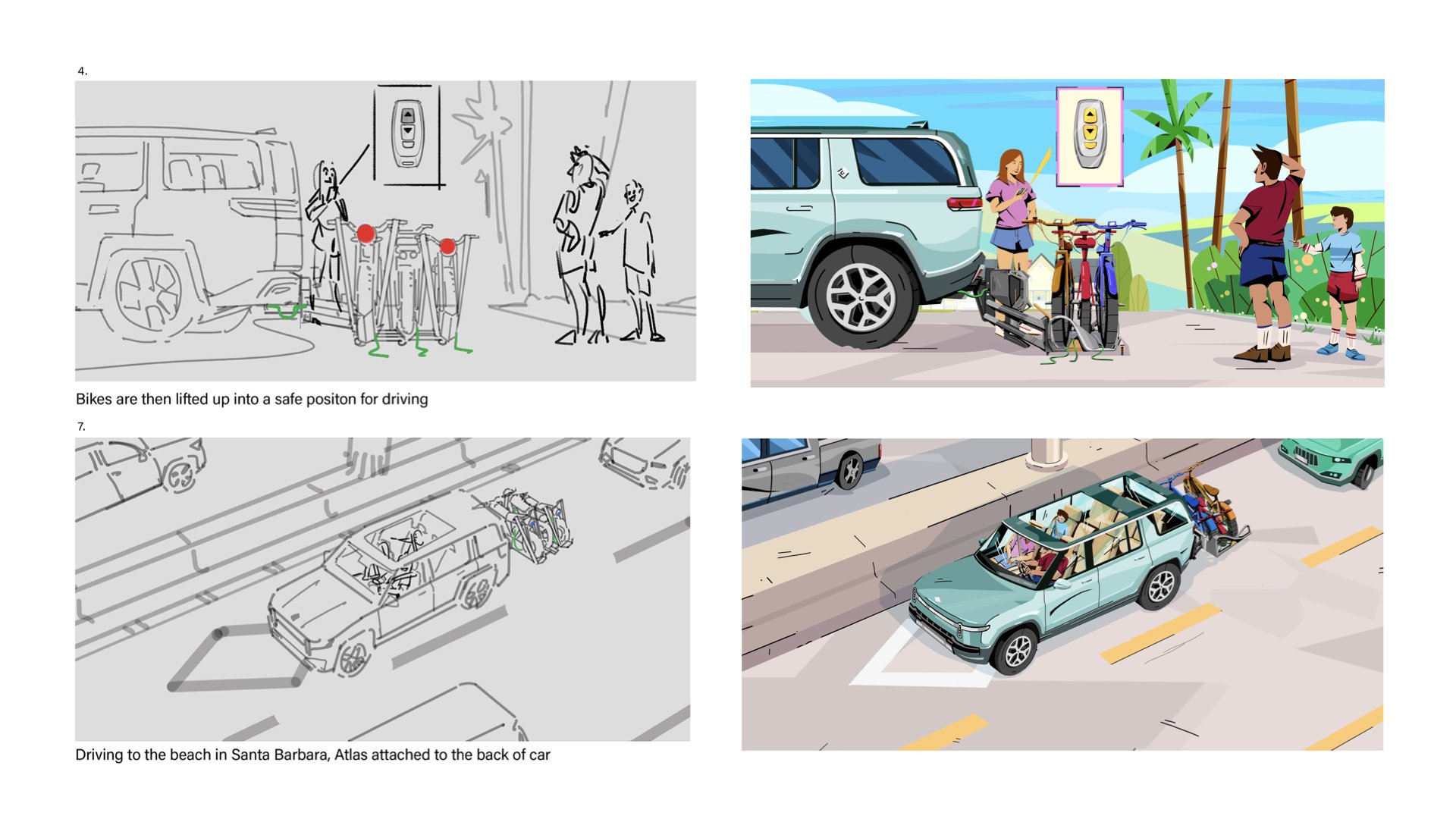 4.

Bikes are then lifted up into a safe positon for driving

7.

Driving to the beach in Santa Barbara, Atlas attached to the back of car