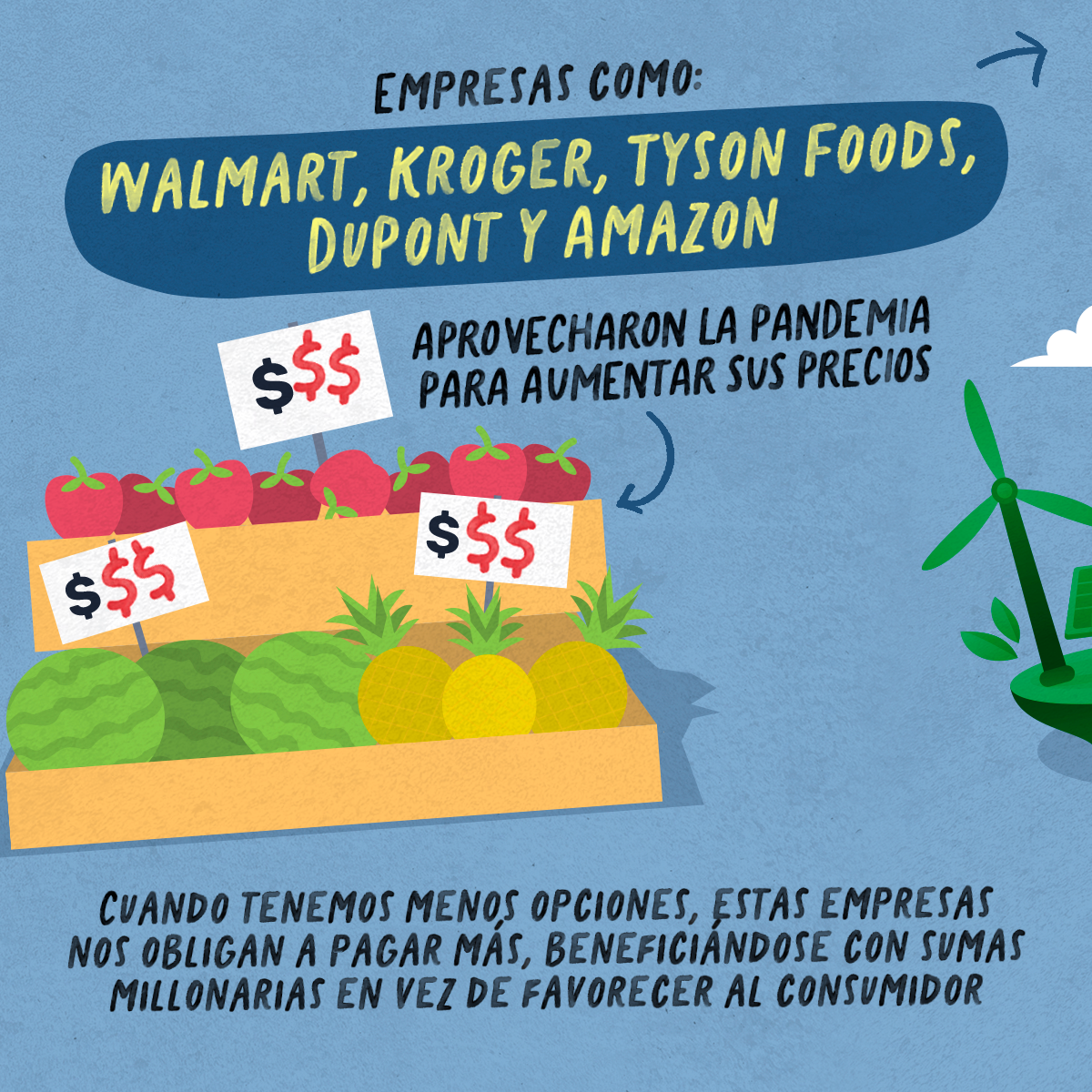 EMPRESAS COMO:

WALMART, KROGER, TYSON FOODS, DUPONT Y AMAZON

$$$

APROVECHARON LA PANDEMIA PARA AUMENTAR SUS PRECIOS

$$$

$$$

CUANDO TENEMOS MENOS OPCIONES, ESTAS EMPRESAS NOS OBLIGAN A PAGAR MÁS, BENEFICIÁNDOSE CON SUMAS MILLONARIAS EN VEZ DE FAVORECER AL CONSUMIDOR