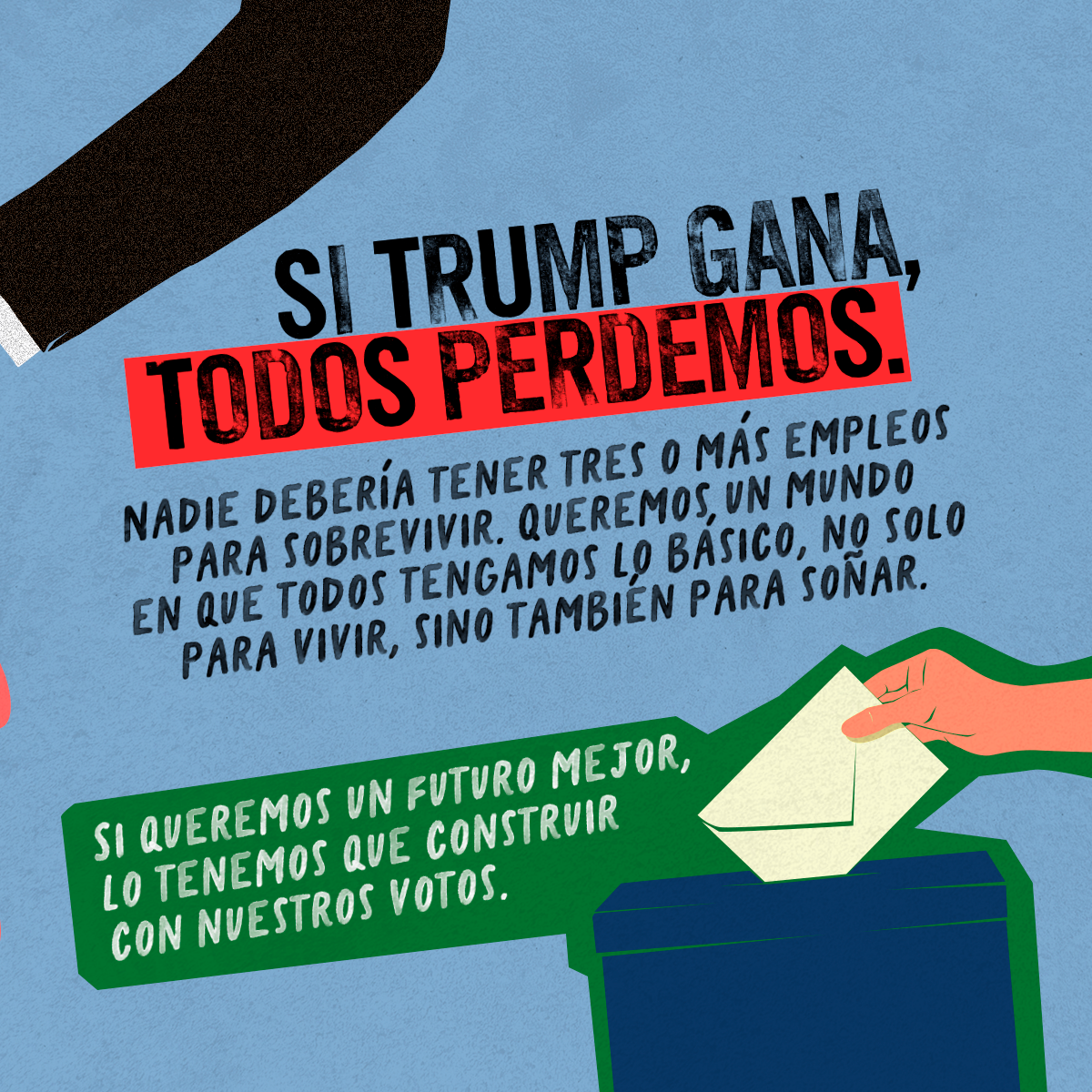 SI TRUMP GANA, TODOS PERDEMOS.

NADIE DEBERÍA TENER TRES O MÁS EMPLEOS PARA SOBREVIVIR. QUEREMOS UN MUNDO EN QUE TODOS TENGAMOS LO BÁSICO, NO SOLO PARA VIVIR, SINO TAMBIÉN PARA SOÑAR.

SI QUEREMOS UN FUTURO MEJOR, LO TENEMOS QUE CONSTRUIR CON NUESTROS VOTOS.