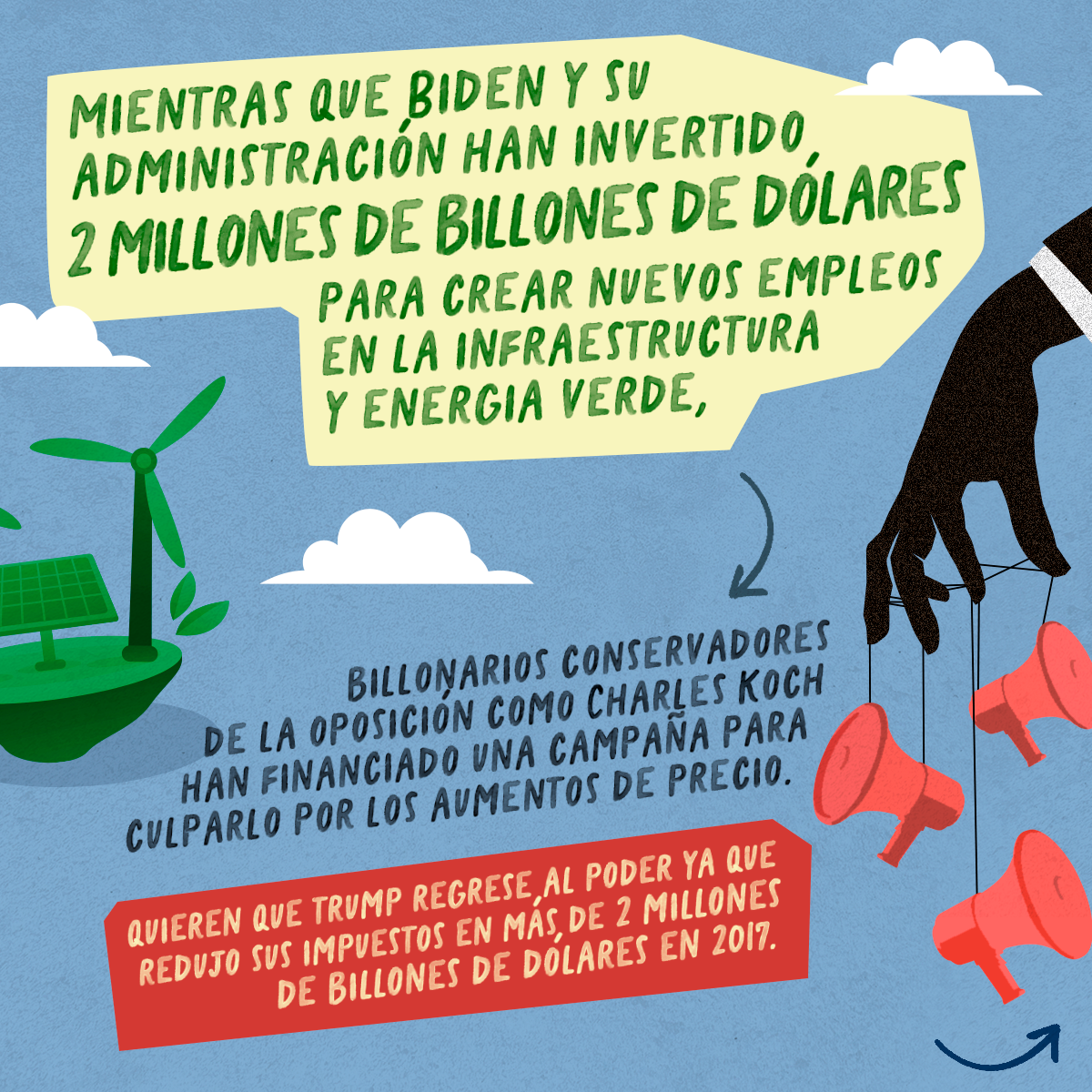 MIENTRAS QUE BIDEN Y SU ADMINISTRACIÓN HAN INVERTIDO 2 MILLONES DE BILLONES DE DÓLARES PARA CREAR NUEVOS EMPLEOS EN LA INFRAESTRUCTURA Y ENERGIA VERDE,

BILLONARIOS CONSERVADORES DE LA OPOSICIÓN COMO CHARLES KOCH HAN FINANCIADO UNA CAMPAÑA PARA CULPARLO POR LOS AUMENTOS DE PRECIO.

QUIEREN QUE TRUMP REGRESE AL PODER YA QUE REDUJO SUS IMPUESTOS EN MÁS DE 2 MILLONES DE BILLONES DE DÓLARES EN 2017.