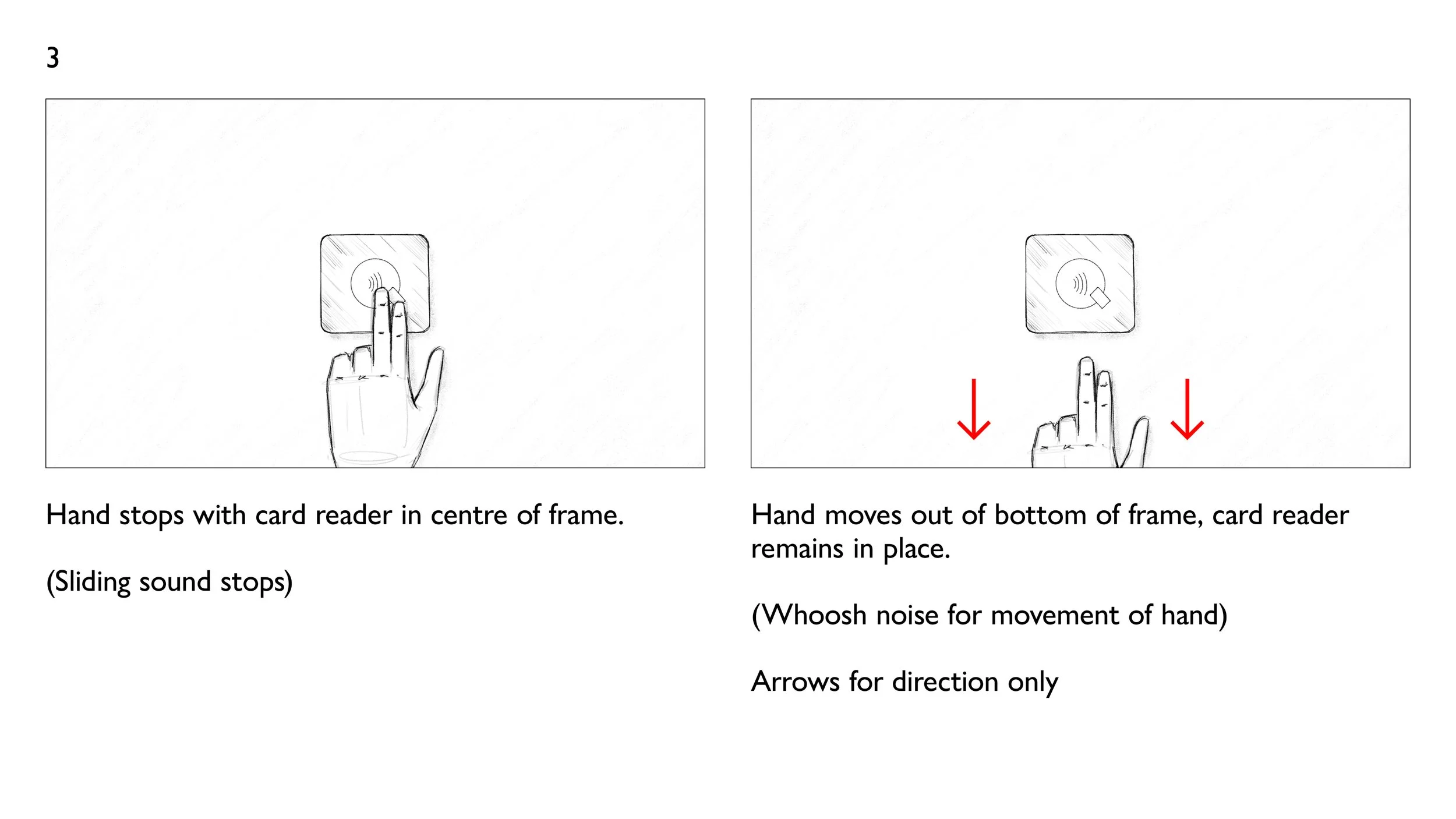 3

Hand stops with card reader in centre of frame.

(Sliding sound stops)

Hand moves out of bottom of frame, card reader remains in place.

(Whoosh noise for movement of hand)

Arrows for direction only