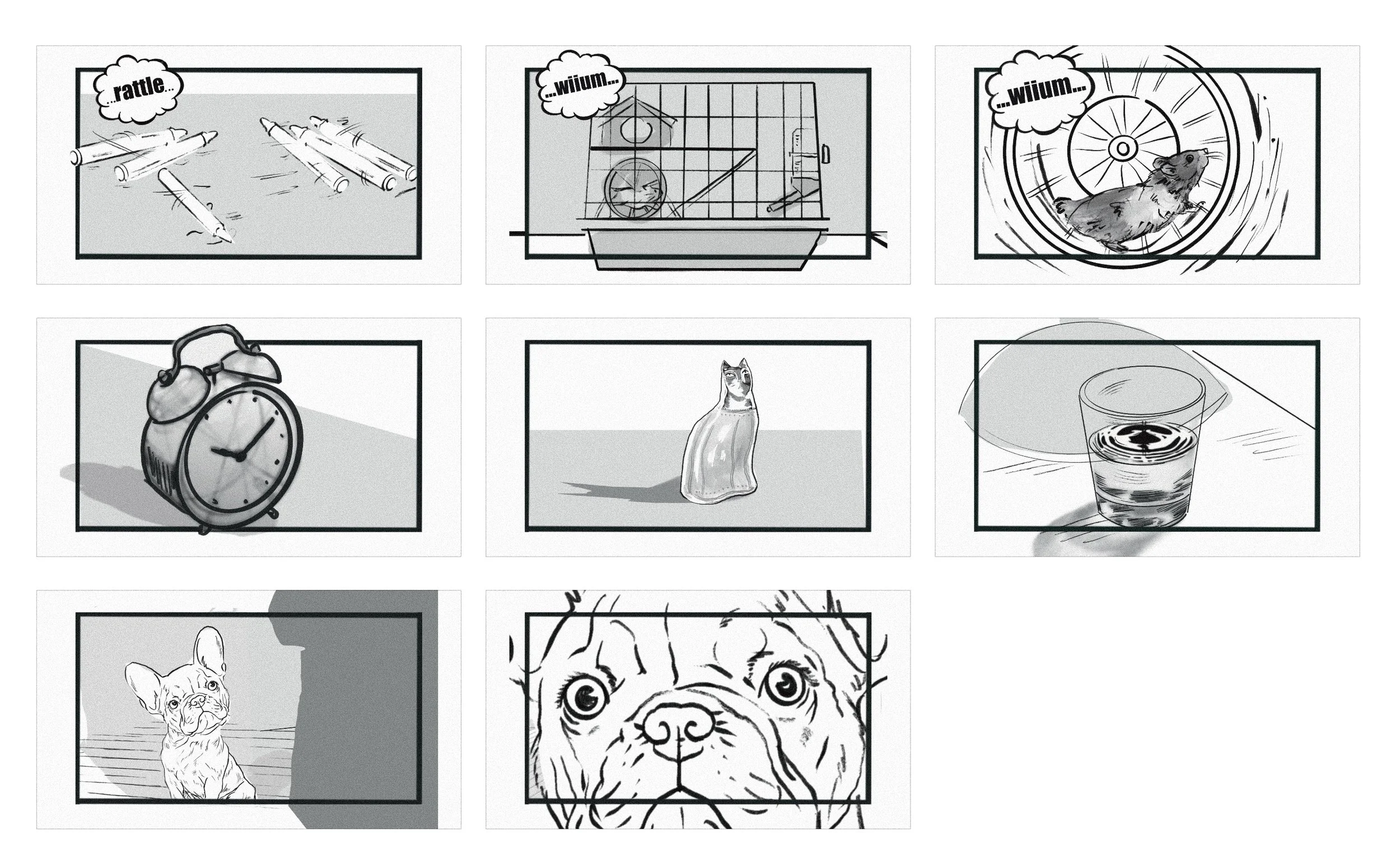 ...rattle...

...wiium...

...wiium...