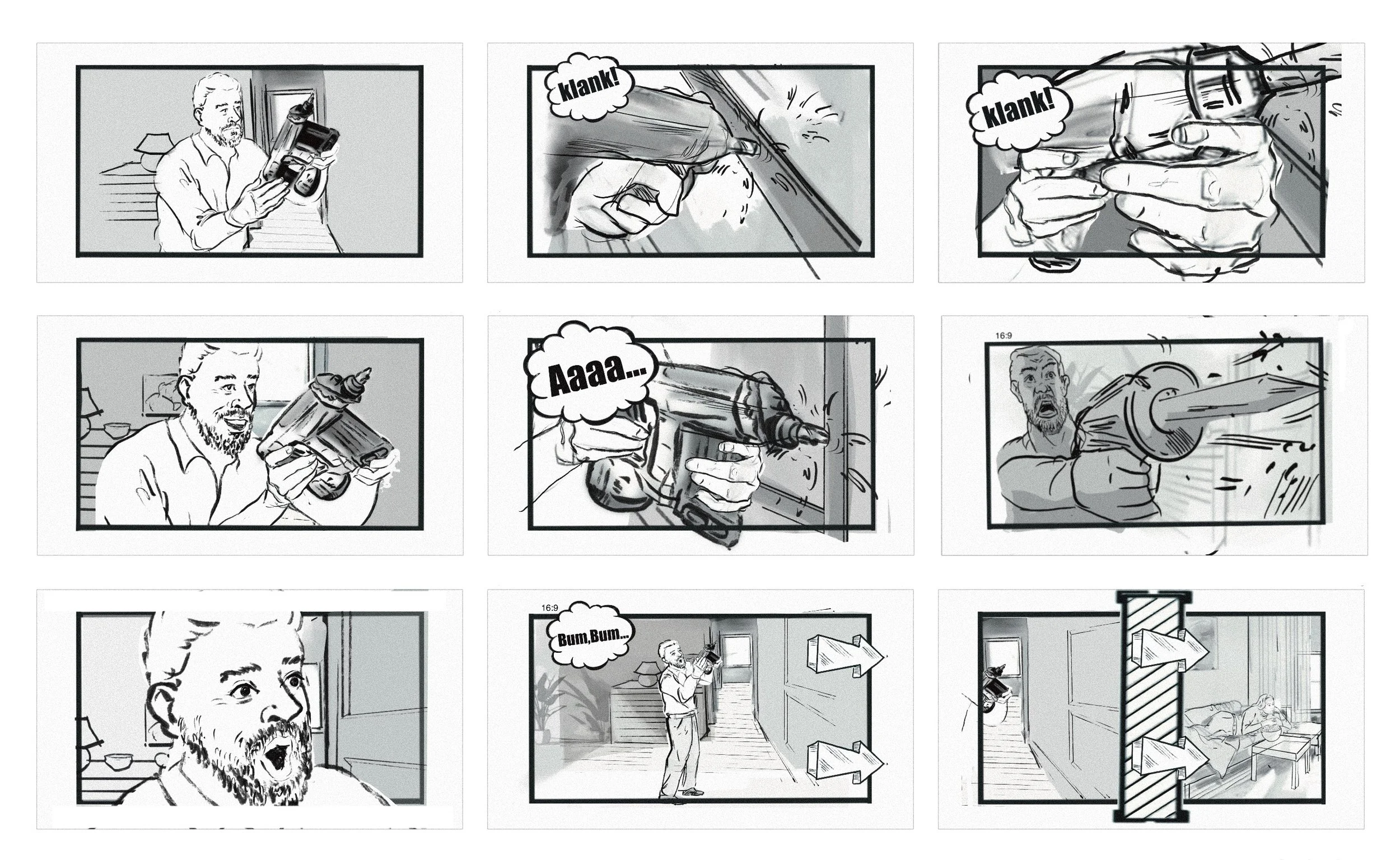 klank!

klank!

Aaaa...

16:9

16:9

Bum,Bum...