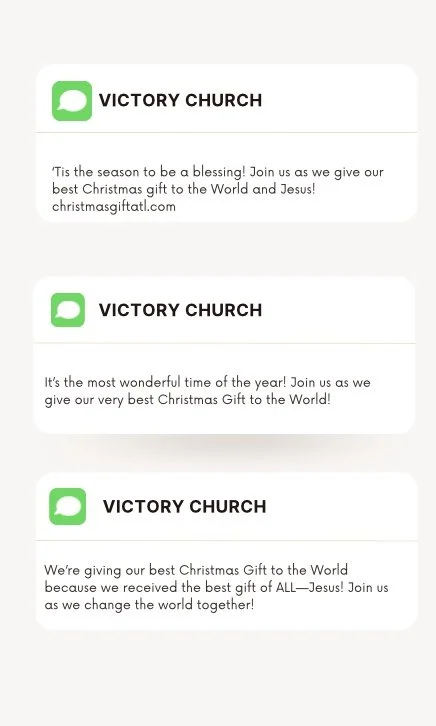 VICTORY CHURCH

'Tis the season to be a blessing! Join us as we give our best Christmas gift to the World and Jesus! christmasgiftatl.com

VICTORY CHURCH

It's the most wonderful time of the year! Join us as we give our very best Christmas Gift to the World!

VICTORY CHURCH

We're giving our best Christmas Gift to the World because we received the best gift of ALL—Jesus! Join us as we change the world together!