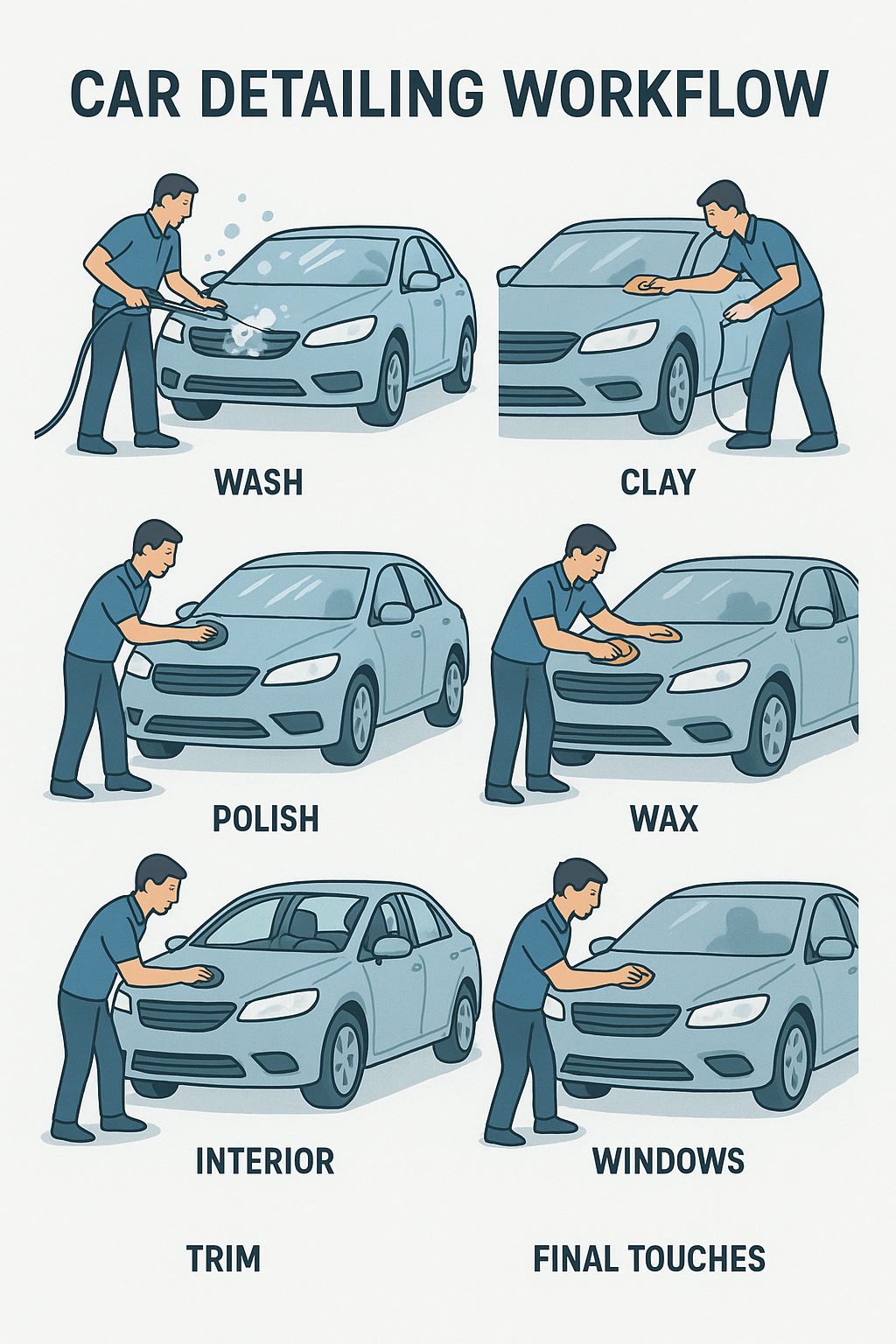 CAR DETAILING WORKFLOW

WASH

CLAY

POLISH

WAX

INTERIOR

WINDOWS

TRIM

FINAL TOUCHES