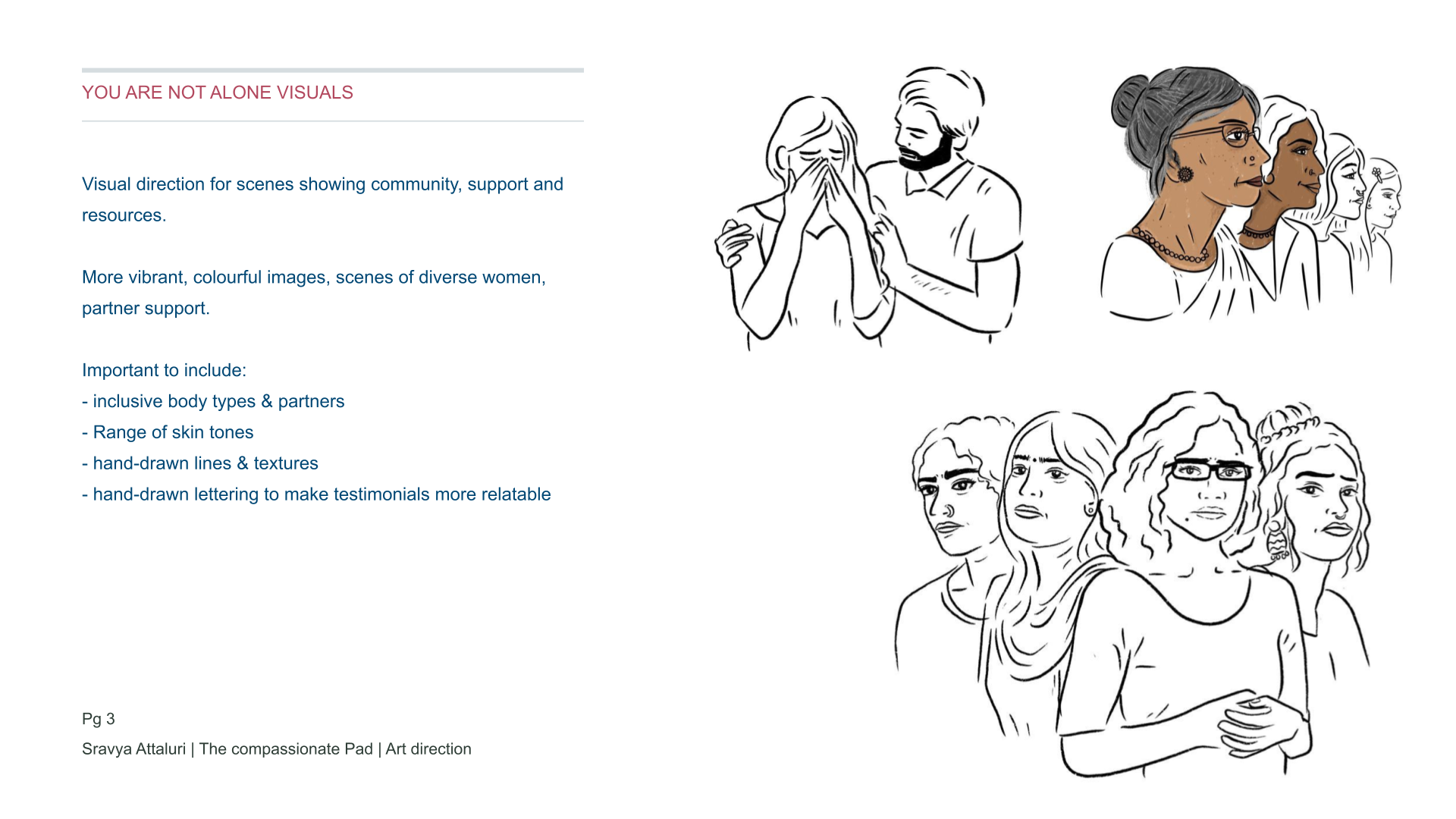 YOU ARE NOT ALONE VISUALS

Visual direction for scenes showing community, support and resources.

More vibrant, colourful images, scenes of diverse women, partner support.

Important to include:
- inclusive body types & partners
- Range of skin tones
- hand-drawn lines & textures
- hand-drawn lettering to make testimonials more relatable

Pg 3

Sravya Attaluri | The compassionate Pad | Art direction