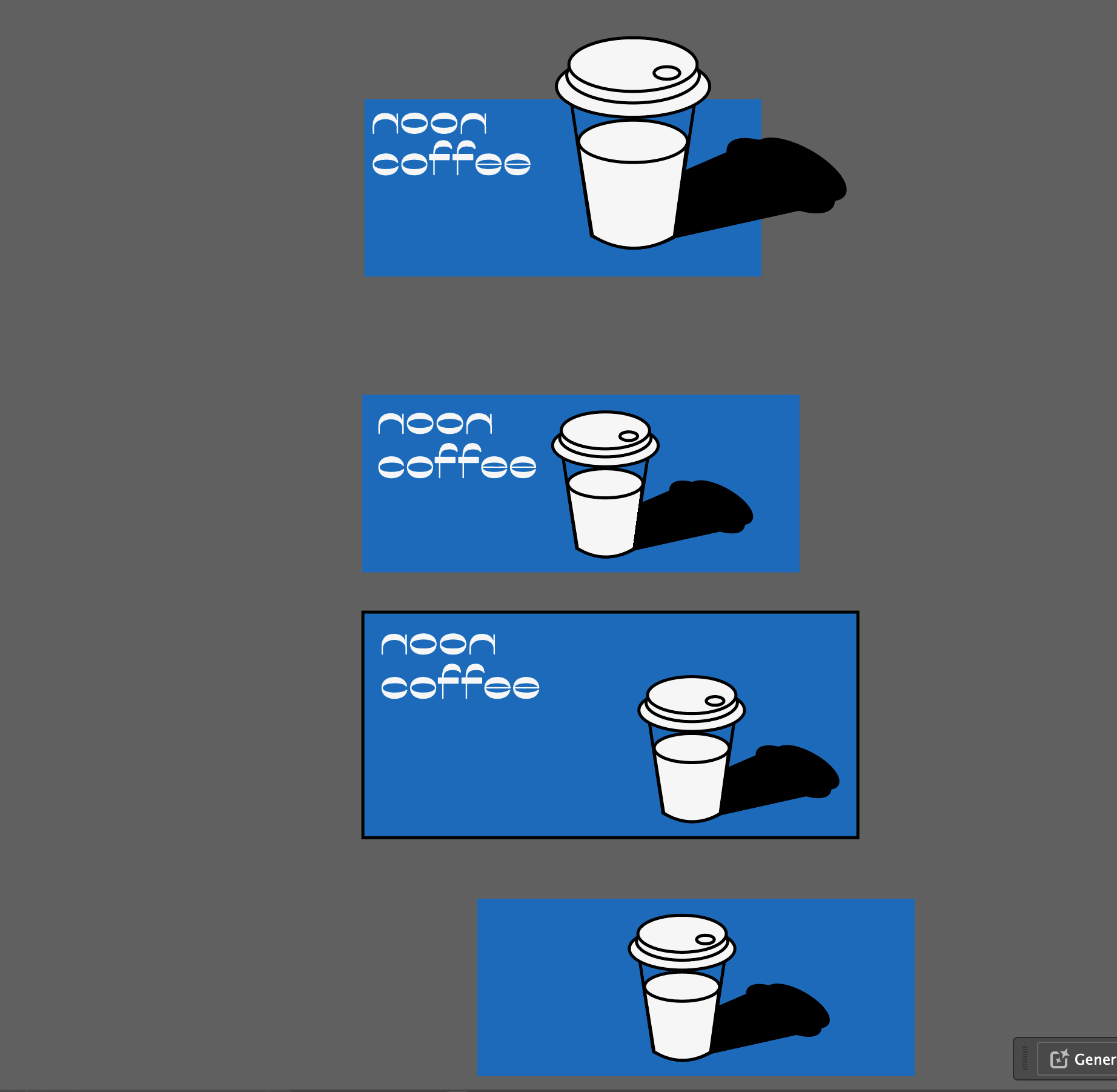 noon
coffee

noon
coffee

noon
coffee

Gener