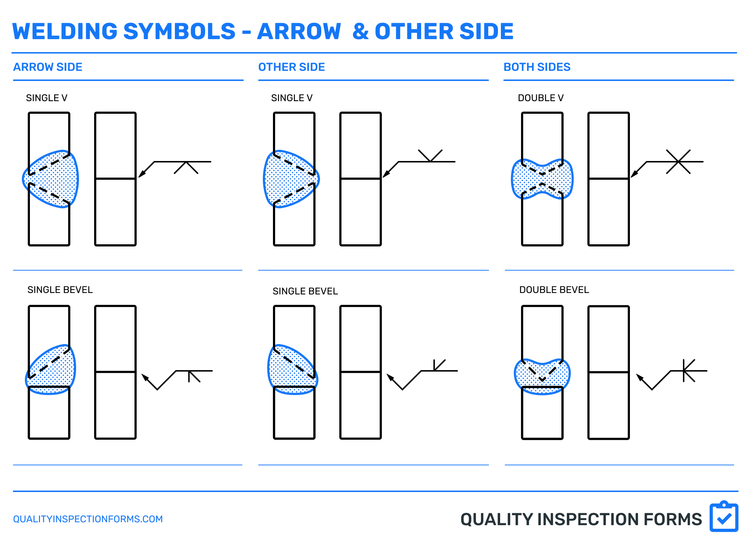 WELDING SYMBOLS - ARROW & OTHER SIDE

ARROW SIDE

SINGLE V

SINGLE BEVEL

OTHER SIDE

SINGLE V

SINGLE BEVEL

BOTH SIDES

DOUBLE V

DOUBLE BEVEL

QUALITYINSPECTIONFORMS.COM

QUALITY INSPECTION FORMS