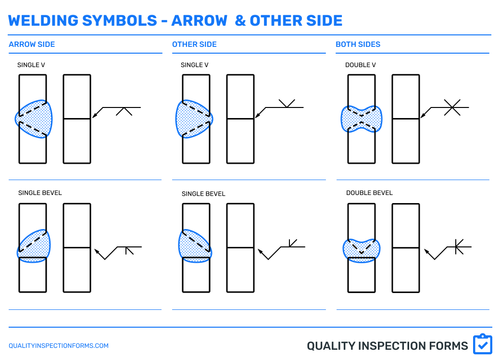 WELDING SYMBOLS - ARROW & OTHER SIDE

ARROW SIDE

SINGLE V

SINGLE BEVEL

OTHER SIDE

SINGLE V

SINGLE BEVEL

BOTH SIDES

DOUBLE V

DOUBLE BEVEL

QUALITYINSPECTIONFORMS.COM

QUALITY INSPECTION FORMS