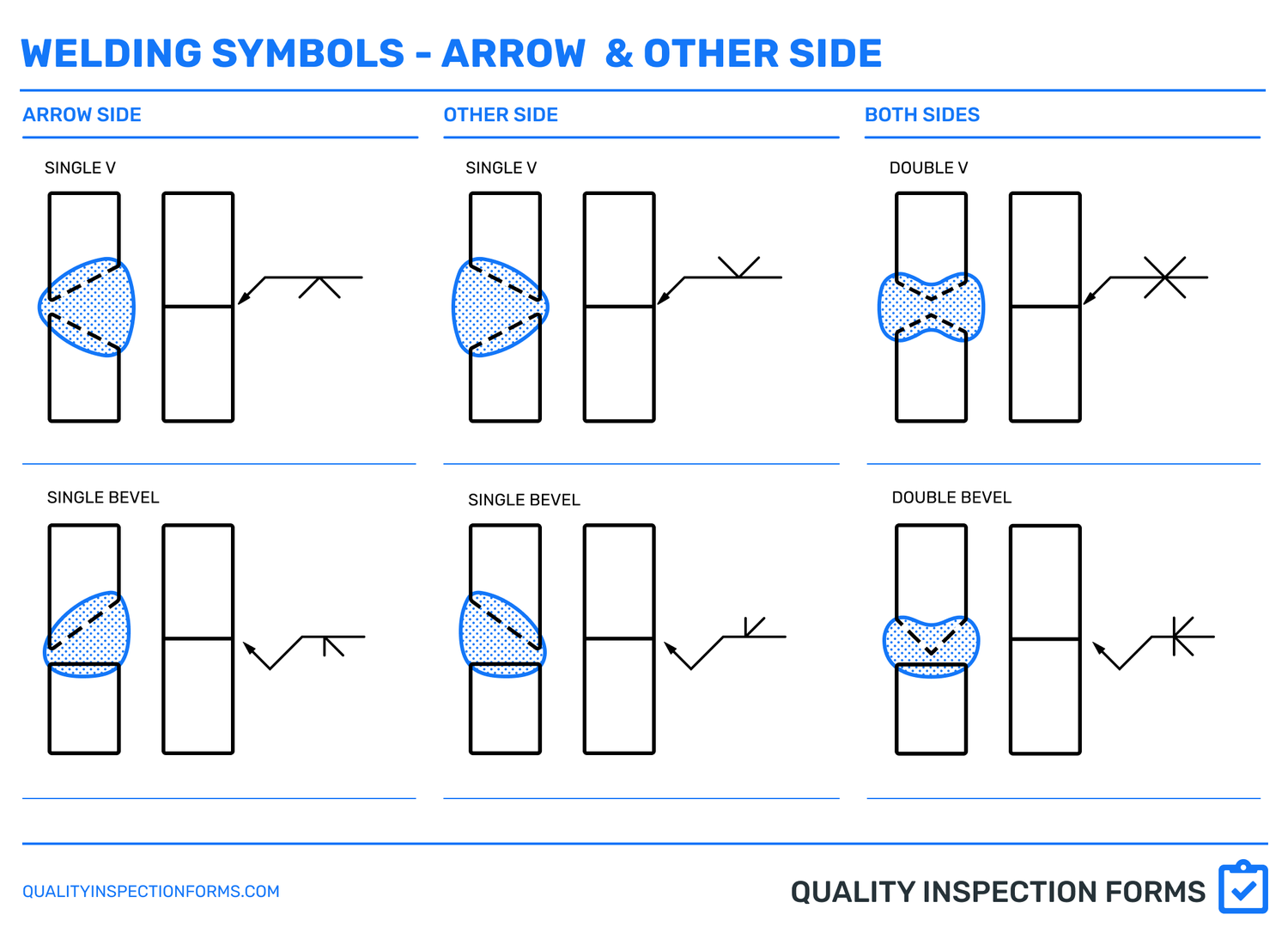 WELDING SYMBOLS - ARROW & OTHER SIDE

ARROW SIDE

SINGLE V

SINGLE BEVEL

OTHER SIDE

SINGLE V

SINGLE BEVEL

BOTH SIDES

DOUBLE V

DOUBLE BEVEL

QUALITYINSPECTIONFORMS.COM

QUALITY INSPECTION FORMS