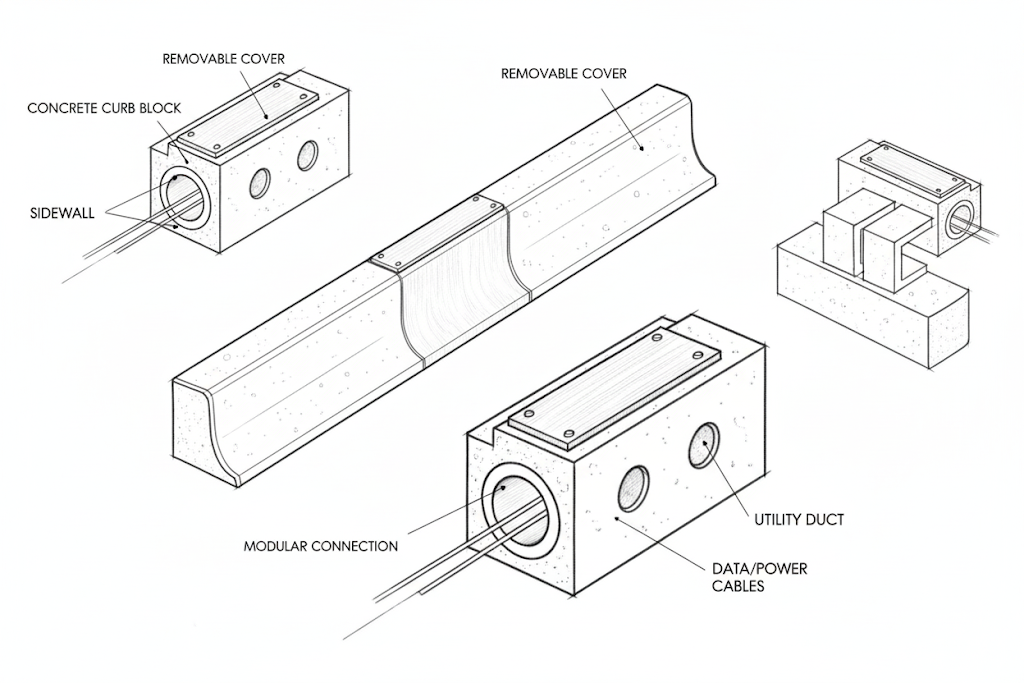 REMOVABLE COVER
CONCRETE CURB BLOCK
SIDEWALL
REMOVABLE COVER
MODULAR CONNECTION
UTILITY DUCT
DATA/POWER CABLES