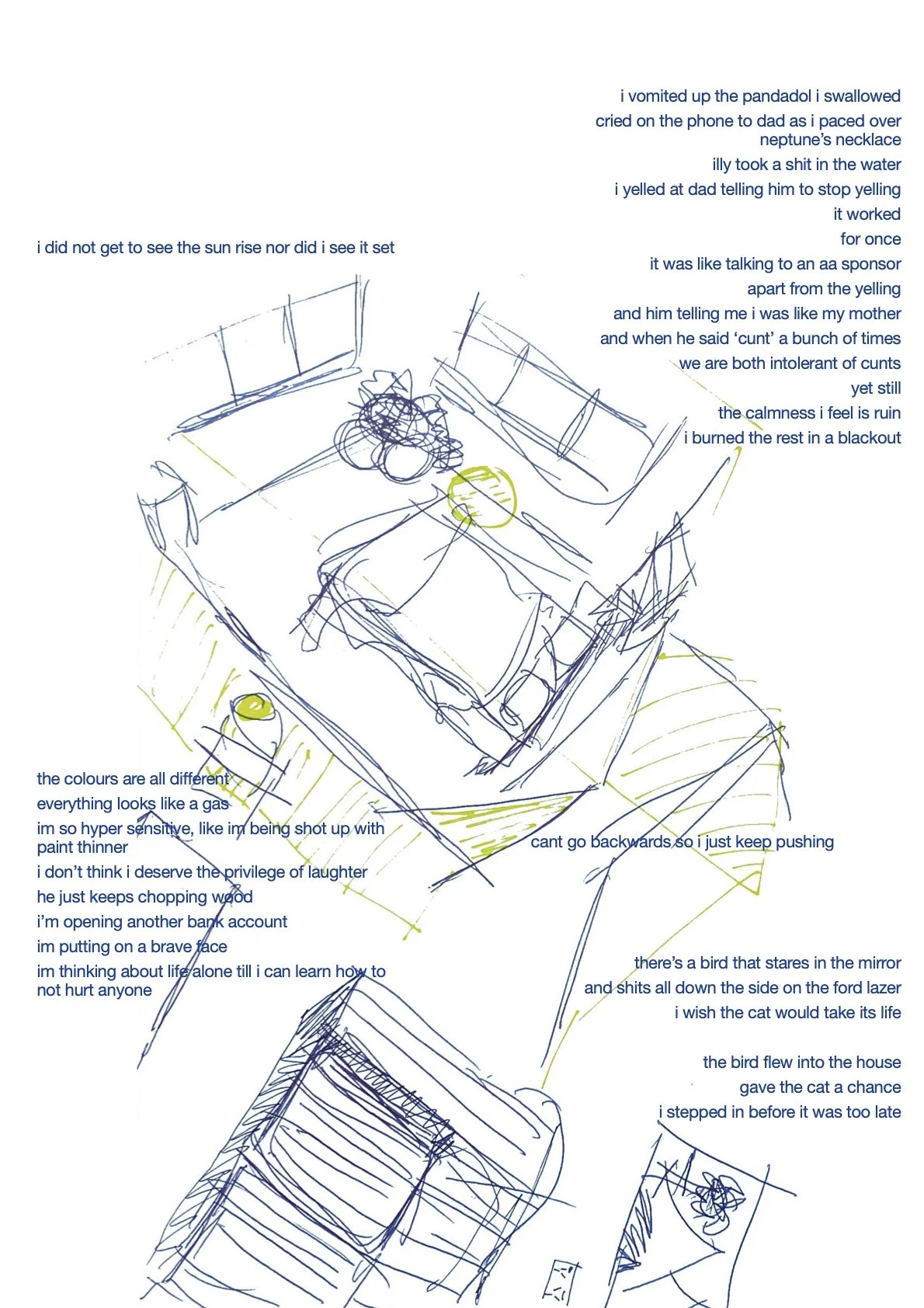 i vomited up the pandadol i swallowed
cried on the phone to dad as i paced over neptune's necklace
illy took a shit in the water
i yelled at dad telling him to stop yelling
it worked
for once
it was like talking to an aa sponsor
apart from the yelling
and him telling me i was like my mother
and when he said 'cunt' a bunch of times
we are both intolerant of cunts
yet still
the calmness i feel is ruin
i burned the rest in a blackout

i did not get to see the sun rise nor did i see it set

the colours are all different
everything looks like a gas
im so hyper sensitive, like im being shot up with paint thinner
i don't think i deserve the privilege of laughter
he just keeps chopping wood
i'm opening another bank account
im putting on a brave face
im thinking about life alone till i can learn how to not hurt anyone

cant go backwards so i just keep pushing

there's a bird that stares in the mirror
and shits all down the side on the ford lazer
i wish the cat would take its life

the bird flew into the house
gave the cat a chance
i stepped in before it was too late